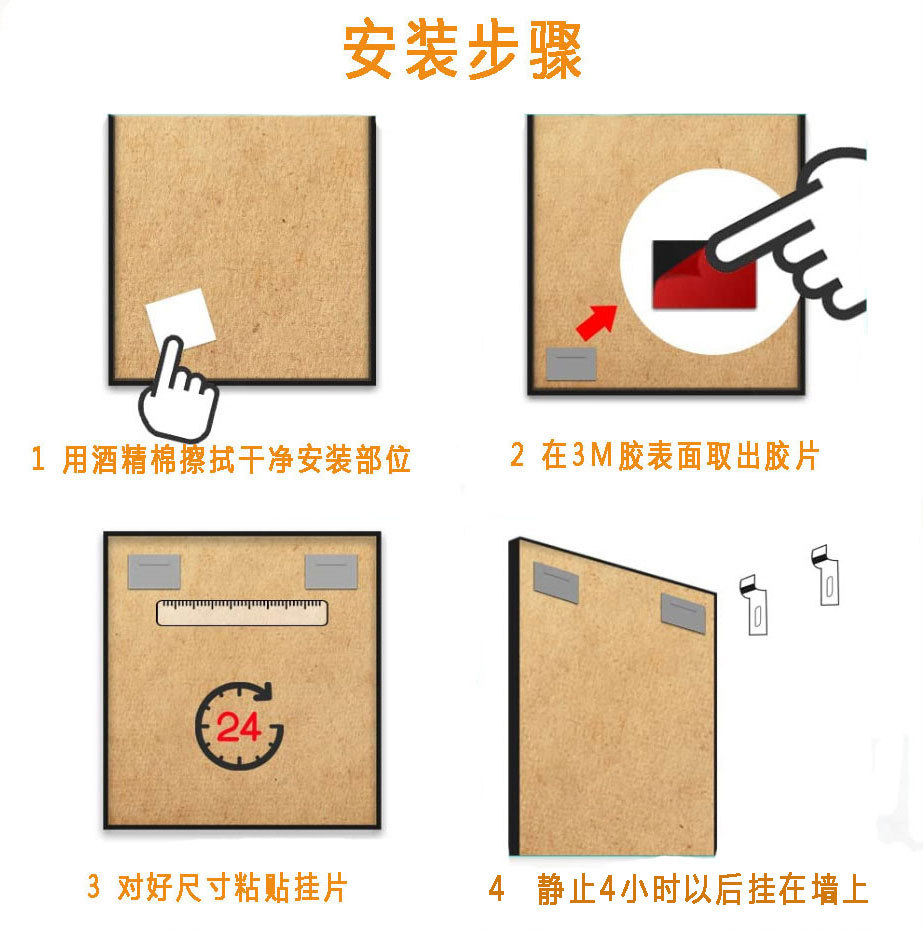 安装步骤

1 用酒精棉擦拭干净安装部位

2 在3M胶表面取出胶片

24

3 对好尺寸粘贴挂片

4 静止4小时以后挂在墙上