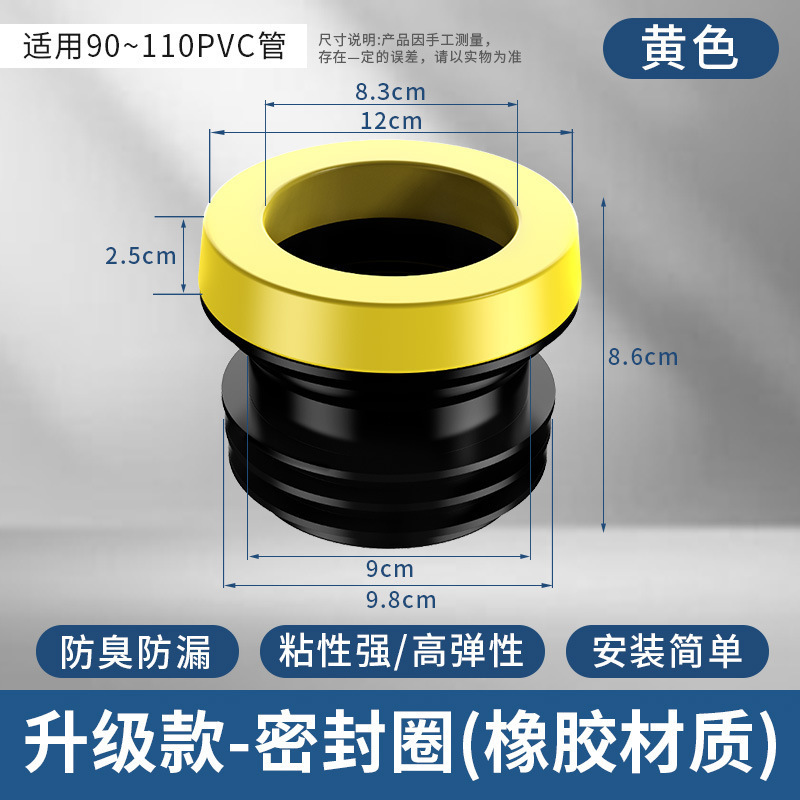 适用90~110PVC管

尺寸说明:产品因手工测量,存在一定的误差,请以实物为准

黄色

8.3cm

12cm

2.5cm

8.6cm

9cm

9.8cm

防臭防漏

粘性强/高弹性

安装简单

升级款-密封圈(橡胶材质)