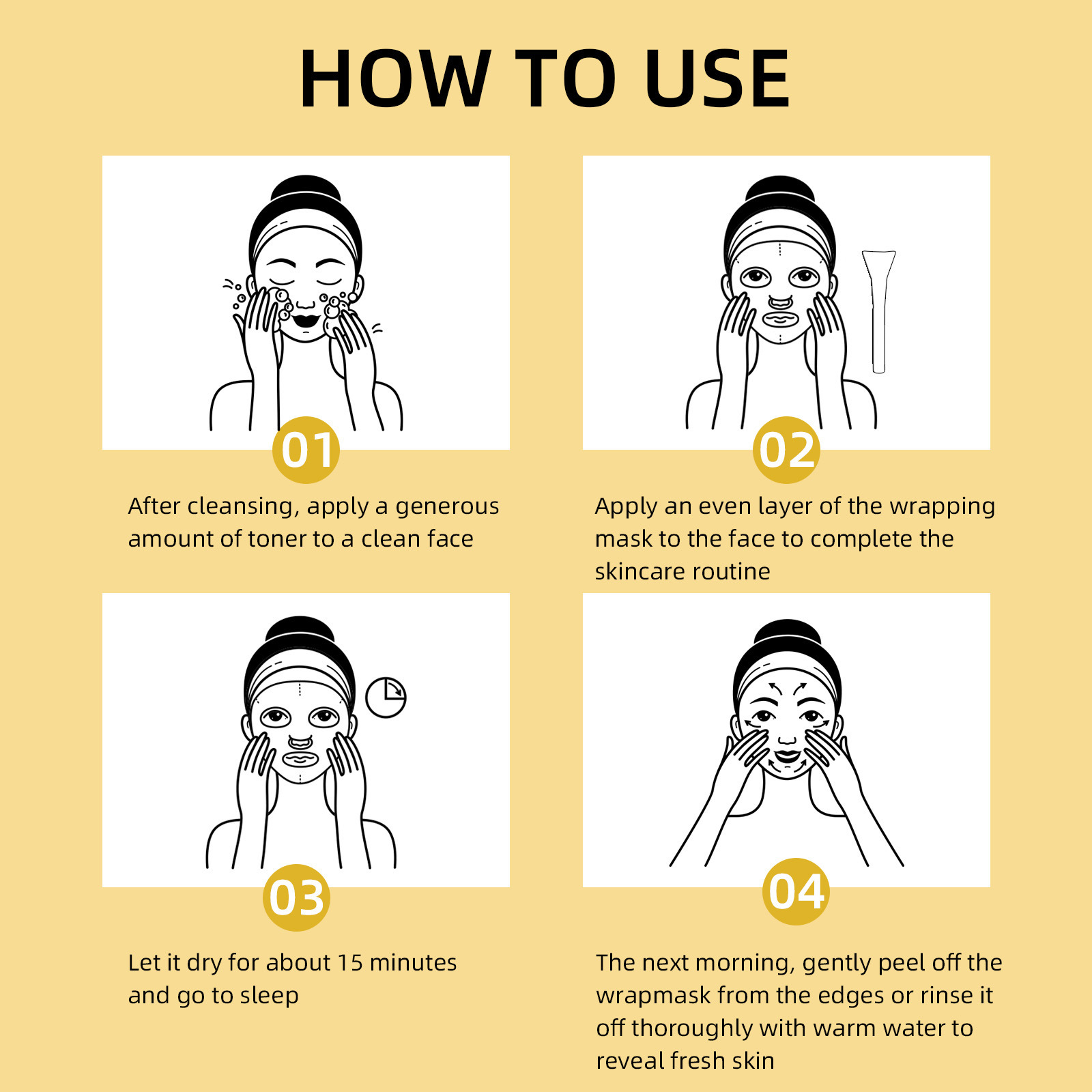 HOW TO USE

01

After cleansing, apply a generous amount of toner to a clean face

02

Apply an even layer of the wrapping mask to the face to complete the skincare routine

03

Let it dry for about 15 minutes and go to sleep

04

The next morning, gently peel off the wrapmask from the edges or rinse it off thoroughly with warm water to reveal fresh skin