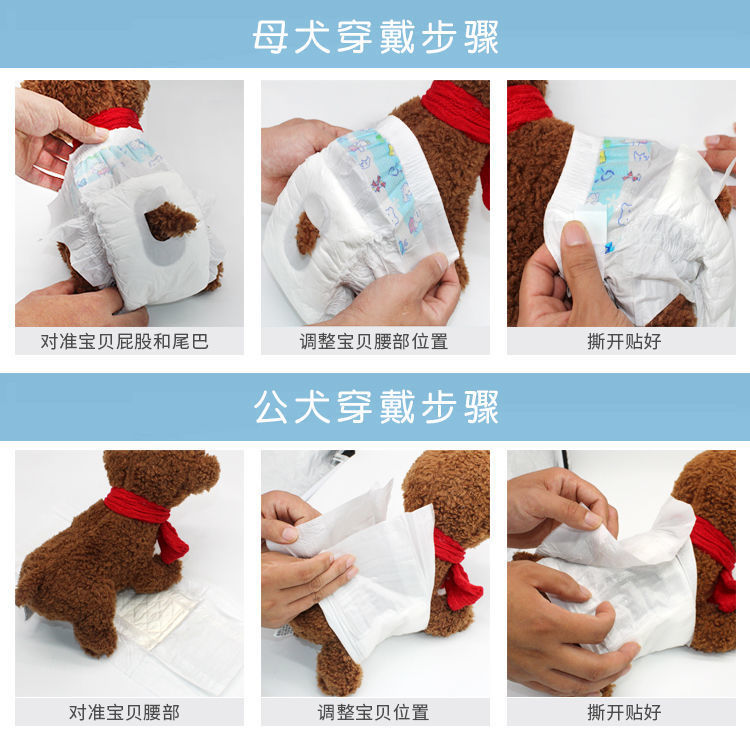 母犬穿戴步骤

对准宝贝屁股和尾巴

调整宝贝腰部位置

撕开贴好

公犬穿戴步骤

对准宝贝腰部

调整宝贝位置

撕开贴好