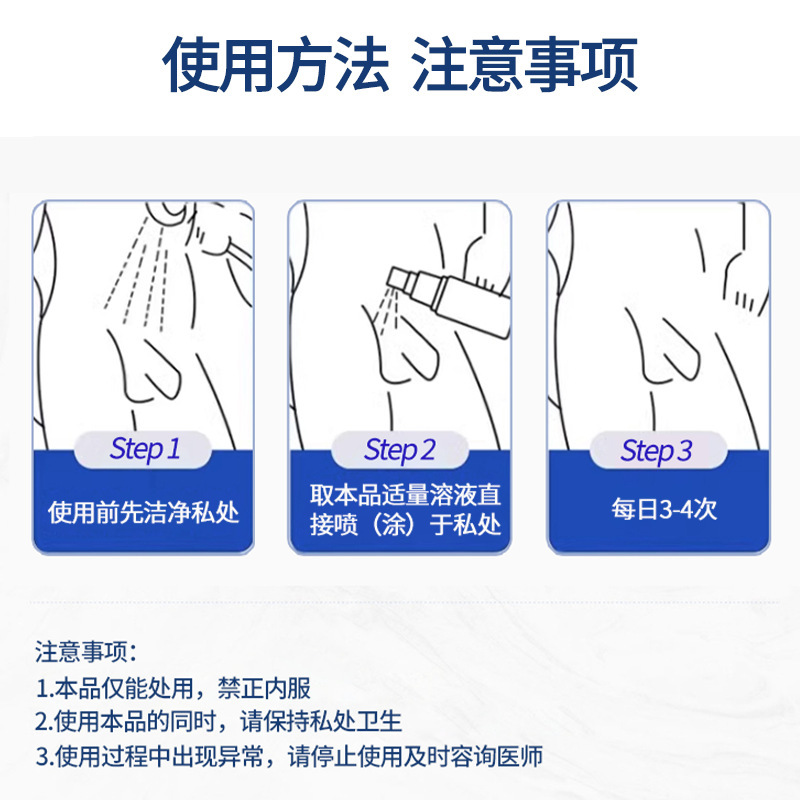 使用方法 注意事项

Step 1
使用前先洁净私处

Step 2
取本品适量溶液直接喷（涂）于私处

Step 3
每日3-4次

注意事项：
1.本品仅能处用，禁正内服
2.使用本品的同时，请保持私处卫生
3.使用过程中出现异常，请停止使用及时容询医师