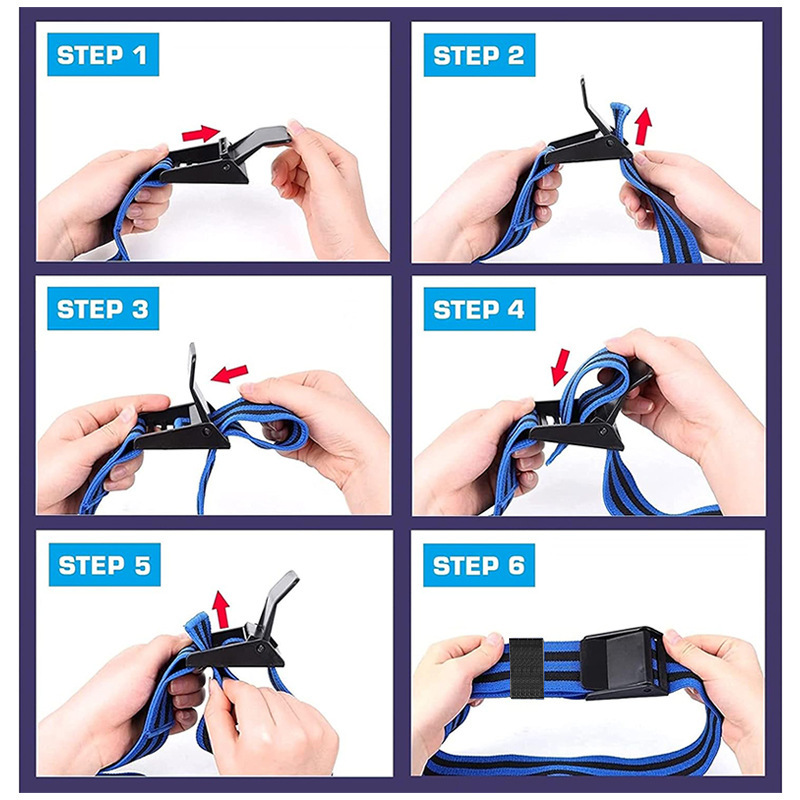 STEP 1

STEP 2

STEP 3

STEP 4

STEP 5

STEP 6