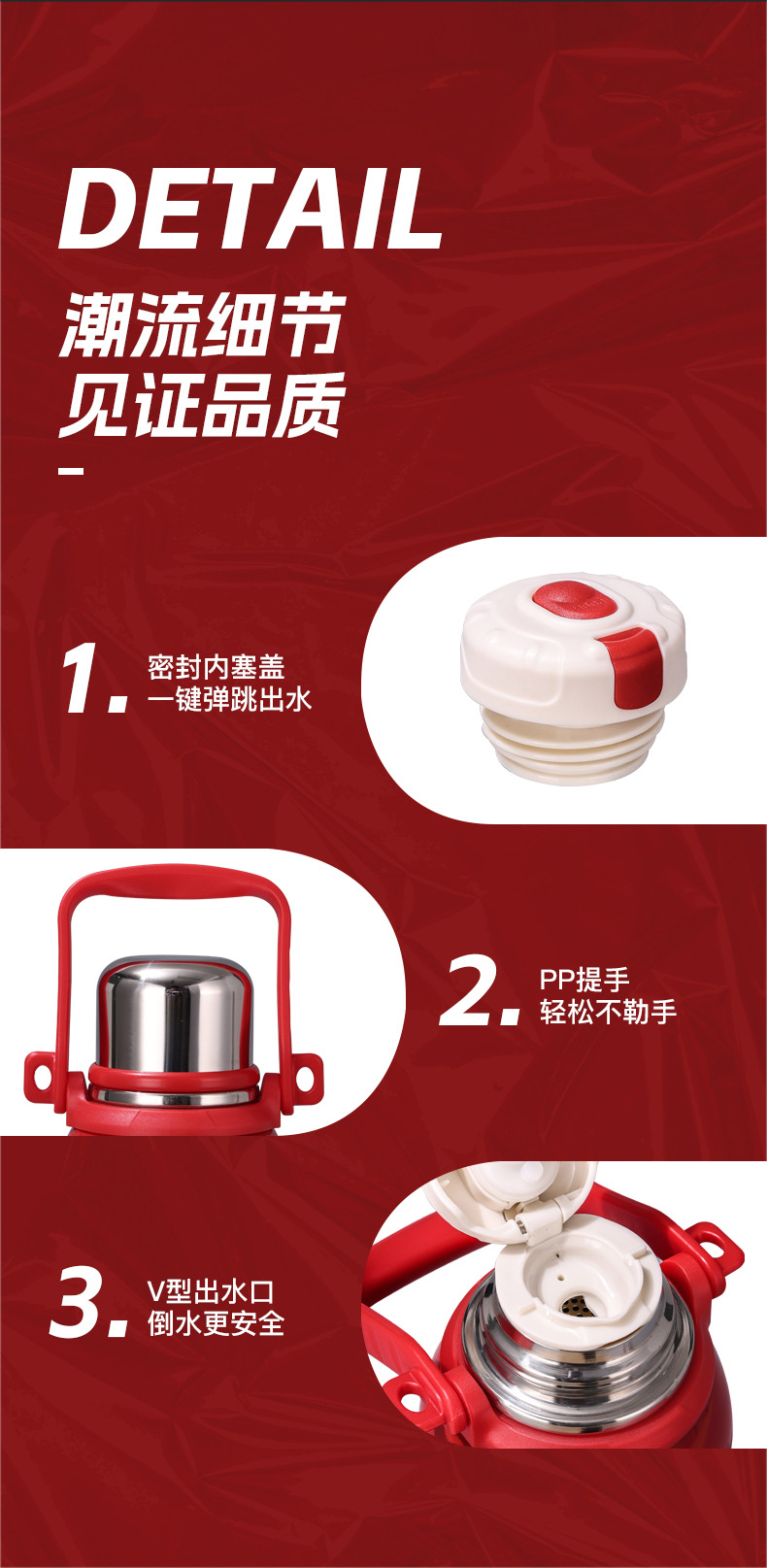 DETAIL

潮流细节
见证品质

1. 密封内塞盖
一键弹跳出水

2. PP提手
轻松不勒手

3. V型出水口
倒水更安全