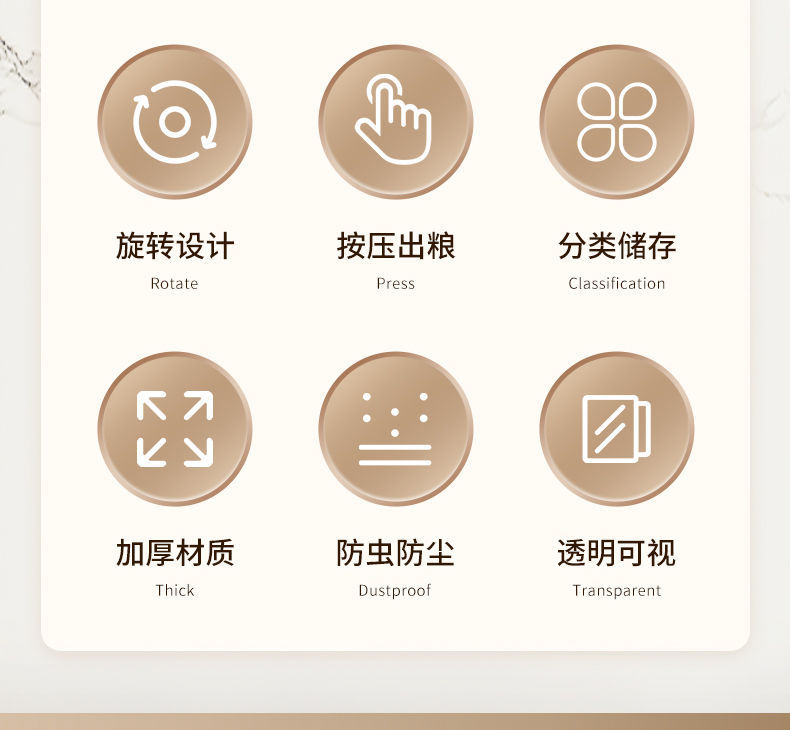 旋转设计
Rotate

按压出粮
Press

分类储存
Classification

加厚材质
Thick

防虫防尘
Dustproof

透明可视
Transparent