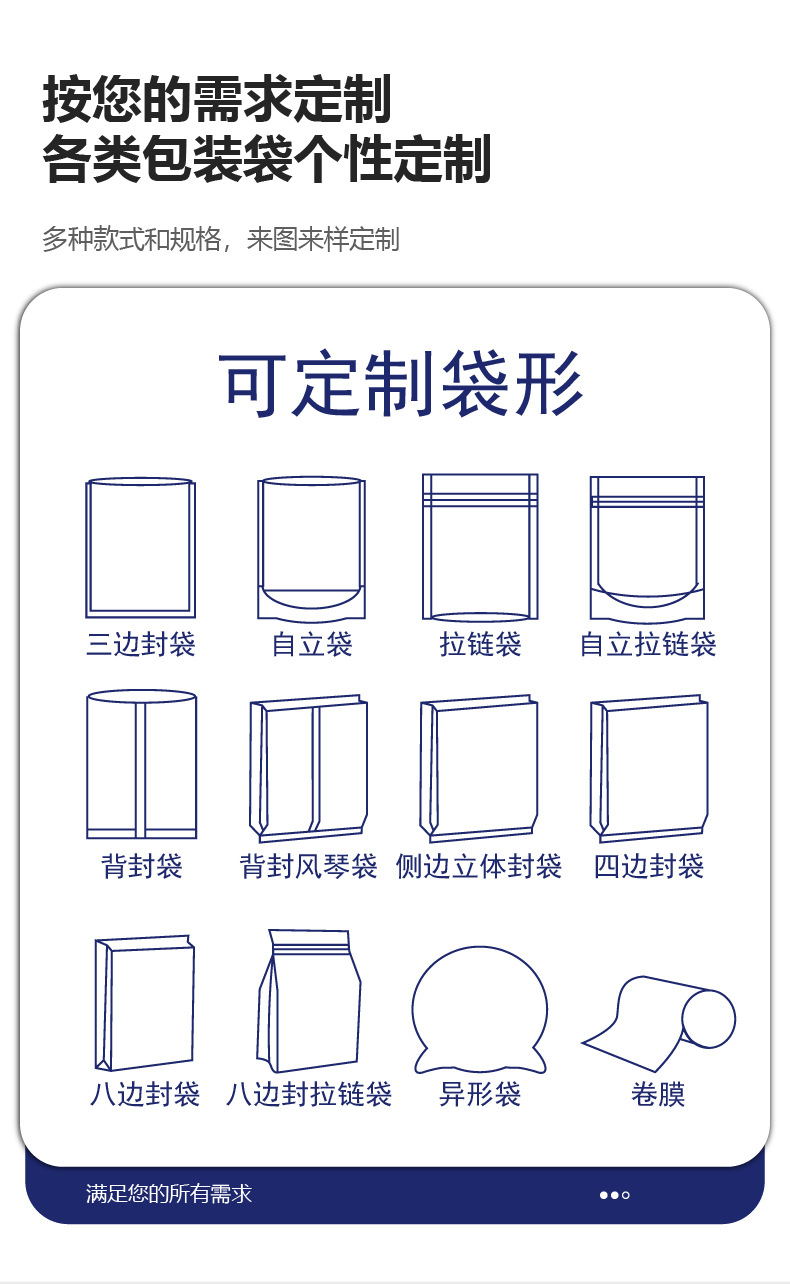 按您的需求定制
各类包装袋个性定制

多种款式和规格，来图来样定制

可定制袋形

三边封袋　自立袋　拉链袋　自立拉链袋

背封袋　背封风琴袋　侧边立体封袋　四边封袋

八边封袋　八边封拉链袋　异形袋　卷膜

满足您的所有需求