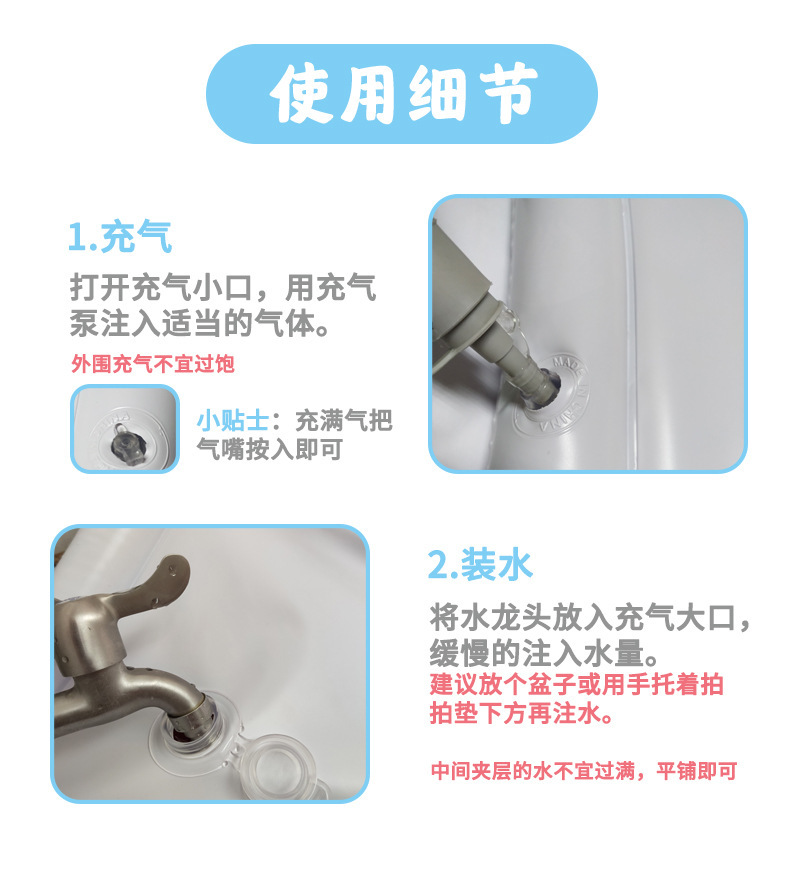 使用细节

1.充气

打开充气小口，用充气泵注入适当的气体。

外围充气不宜过饱

小贴士：充满气把气嘴按入即可

MADE IN CHINA

2.装水

将水龙头放入充气大口，缓慢的注入水量。

建议放个盆子或用手托着拍拍垫下方再注水。

中间夹层的水不宜过满，平铺即可