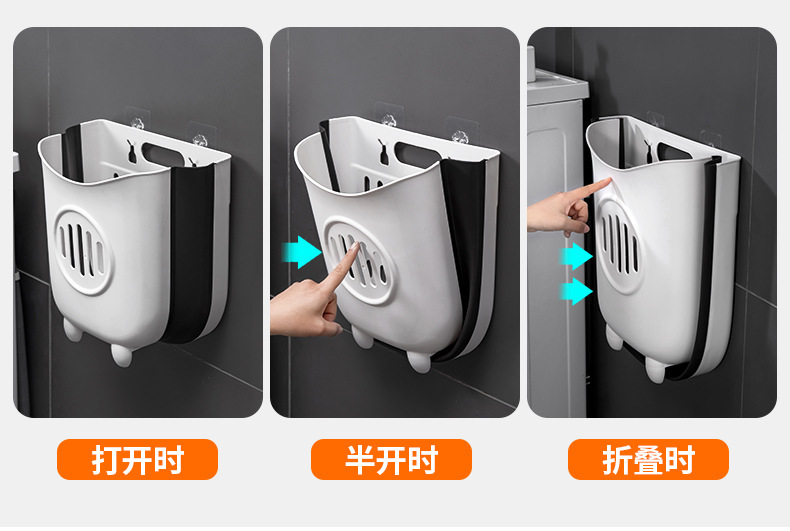 打开时

半开时

折叠时