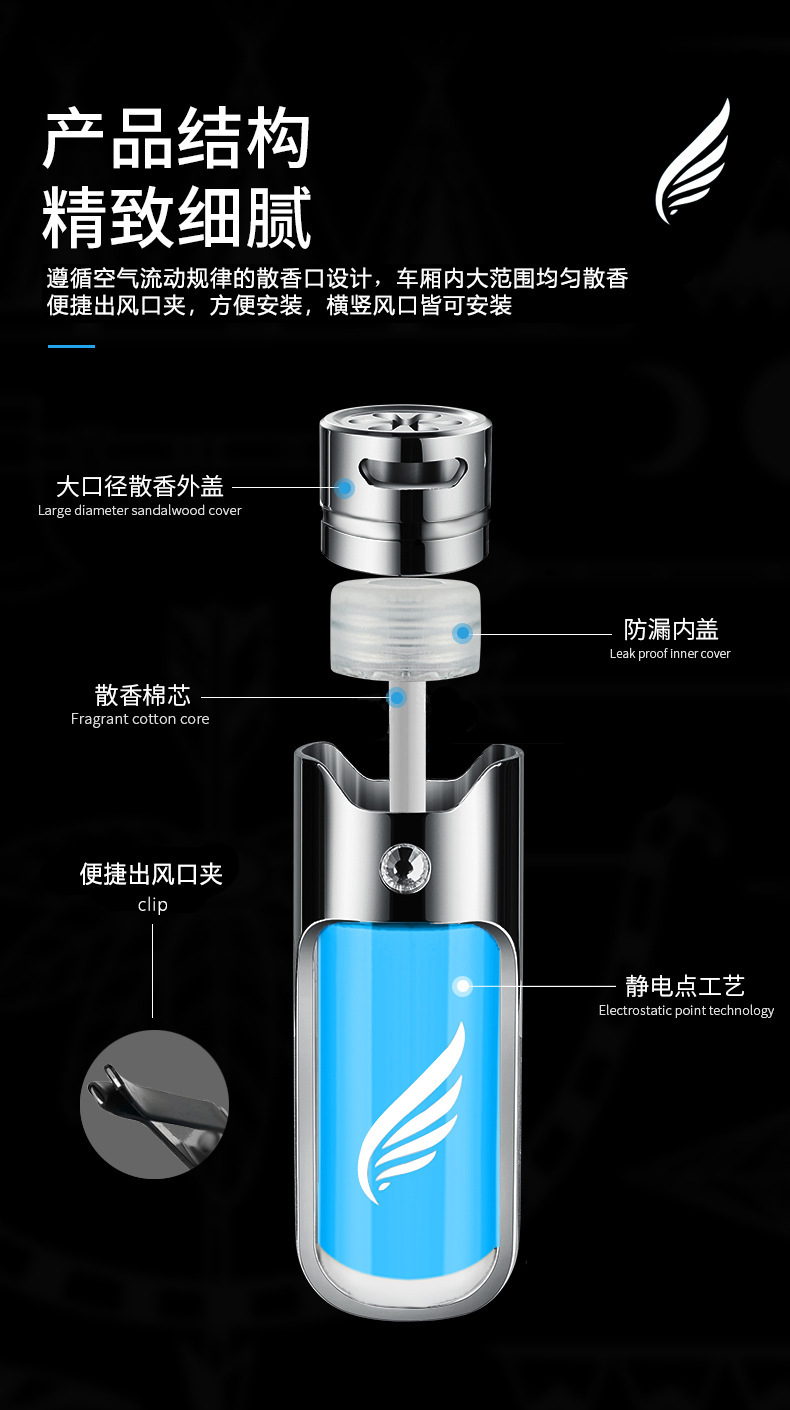 产品结构
精致细腻

遵循空气流动规律的散香口设计，车厢内大范围均匀散香
便捷出风口夹，方便安装，横竖风口皆可安装

大口径散香外盖
Large diameter sandalwood cover

防漏内盖
Leak proof inner cover

散香棉芯
Fragrant cotton core

便捷出风口夹
clip

静电点工艺
Electrostatic point technology