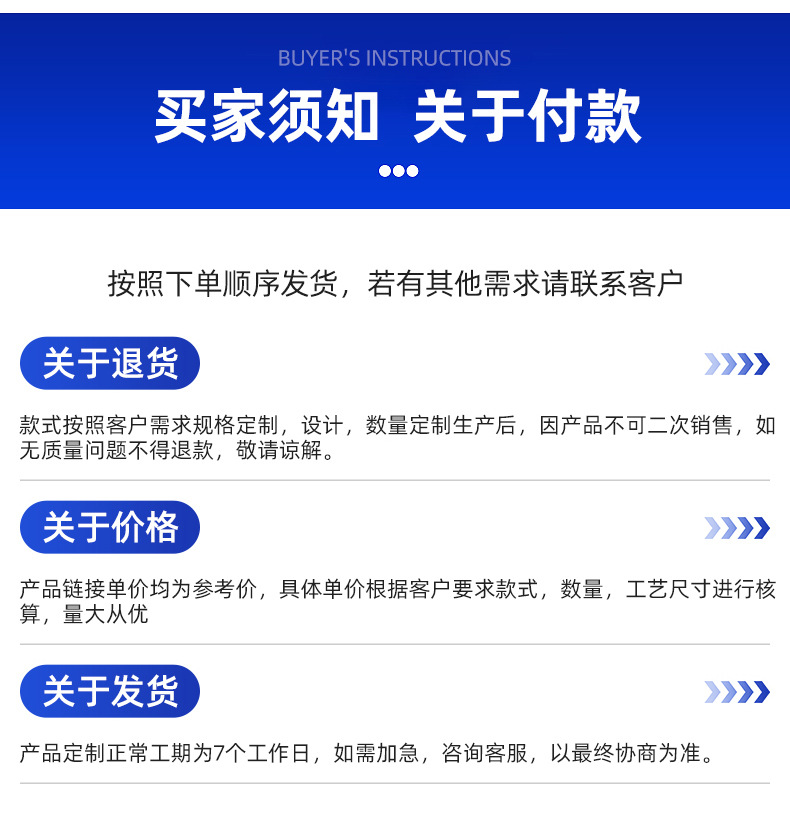 BUYER'S INSTRUCTIONS

买家须知 关于付款

按照下单顺序发货，若有其他需求请联系客户

关于退货

款式按照客户需求规格定制，设计，数量定制生产后，因产品不可二次销售，如无质量问题不得退款，敬请谅解。

关于价格

产品链接单价均为参考价，具体单价根据客户要求款式，数量，工艺尺寸进行核算，量大从优

关于发货

产品定制正常工期为7个工作日，如需加急，咨询客服，以最终协商为准。