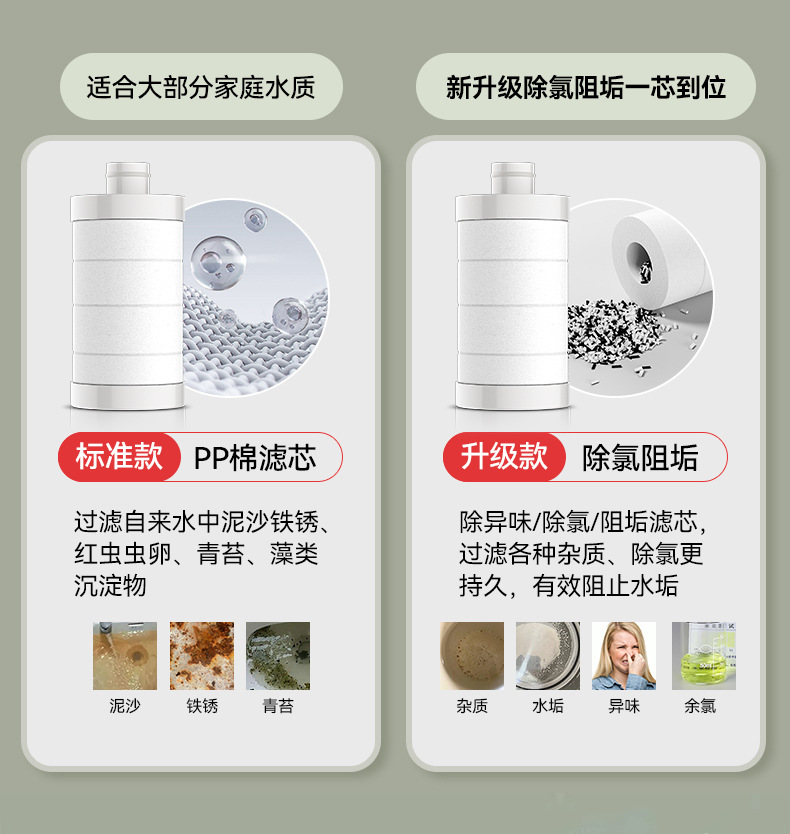 适合大部分家庭水质

标准款 PP棉滤芯

过滤自来水中泥沙铁锈、红虫虫卵、青苔、藻类沉淀物

泥沙 铁锈 青苔

新升级除氯阻垢一芯到位

升级款 除氯阻垢

除异味/除氯/阻垢滤芯，过滤各种杂质、除氯更持久，有效阻止水垢

杂质 水垢 异味 余氯