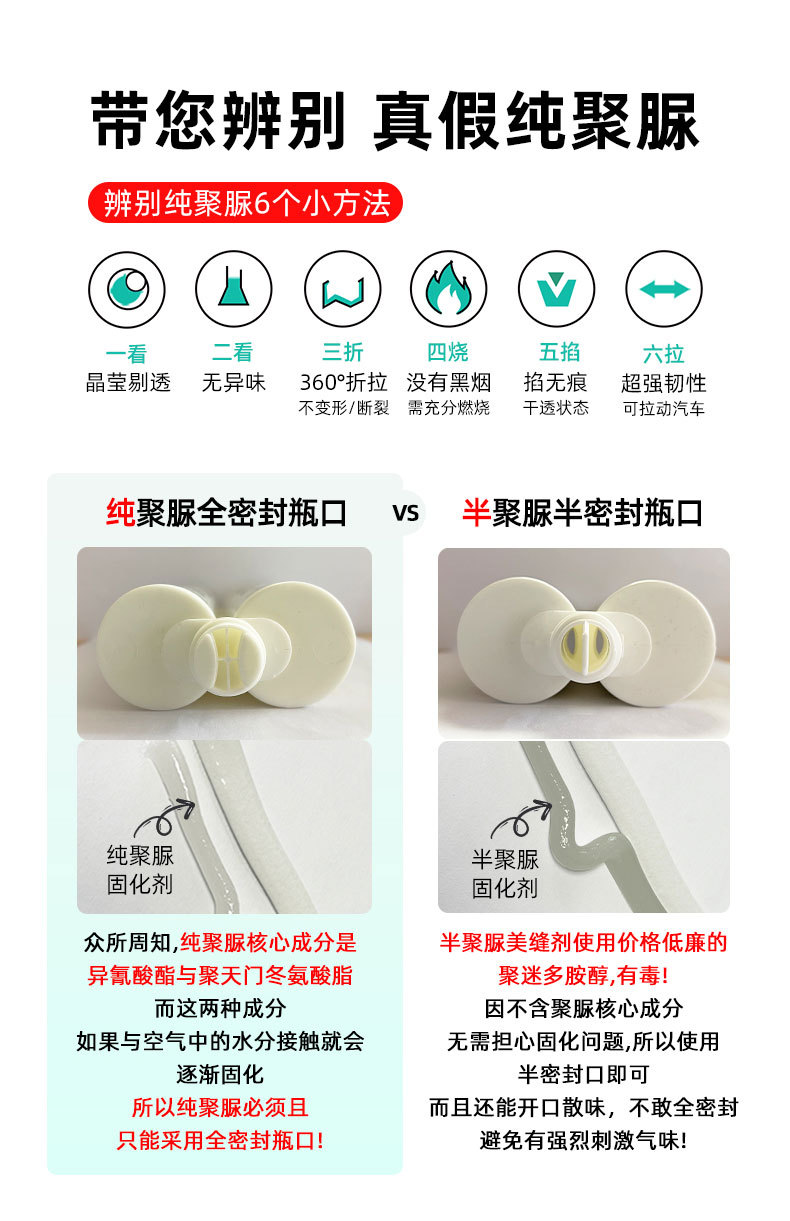 带您辨别 真假纯聚脲

辨别纯聚脲6个小方法

一看
晶莹剔透

二看
无异味

三折
360°折拉
不变形/断裂

四烧
没有黑烟
需充分燃烧

五掐
掐无痕
干透状态

六拉
超强韧性
可拉动汽车

纯聚脲全密封瓶口

VS

半聚脲半密封瓶口

纯聚脲
固化剂

半聚脲
固化剂

众所周知,纯聚脲核心成分是
异氰酸酯与聚天门冬氨酸脂
而这两种成分
如果与空气中的水分接触就会
逐渐固化
所以纯聚脲必须且
只能采用全密封瓶口!

半聚脲美缝剂使用价格低廉的
聚迷多胺醇,有毒!
因不含聚脲核心成分
无需担心固化问题,所以使用
半密封口即可
而且还能开口散味，不敢全密封
避免有强烈刺激气味!