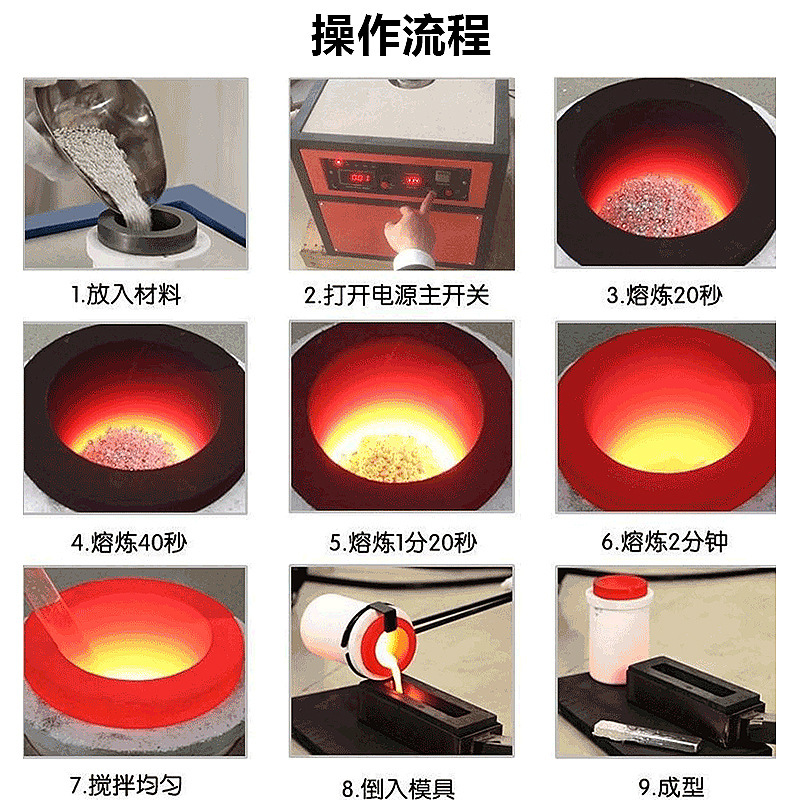 操作流程

1.放入材料

2.打开电源主开关

3.熔炼20秒

4.熔炼40秒

5.熔炼1分20秒

6.熔炼2分钟

7.搅拌均匀

8.倒入模具

9.成型