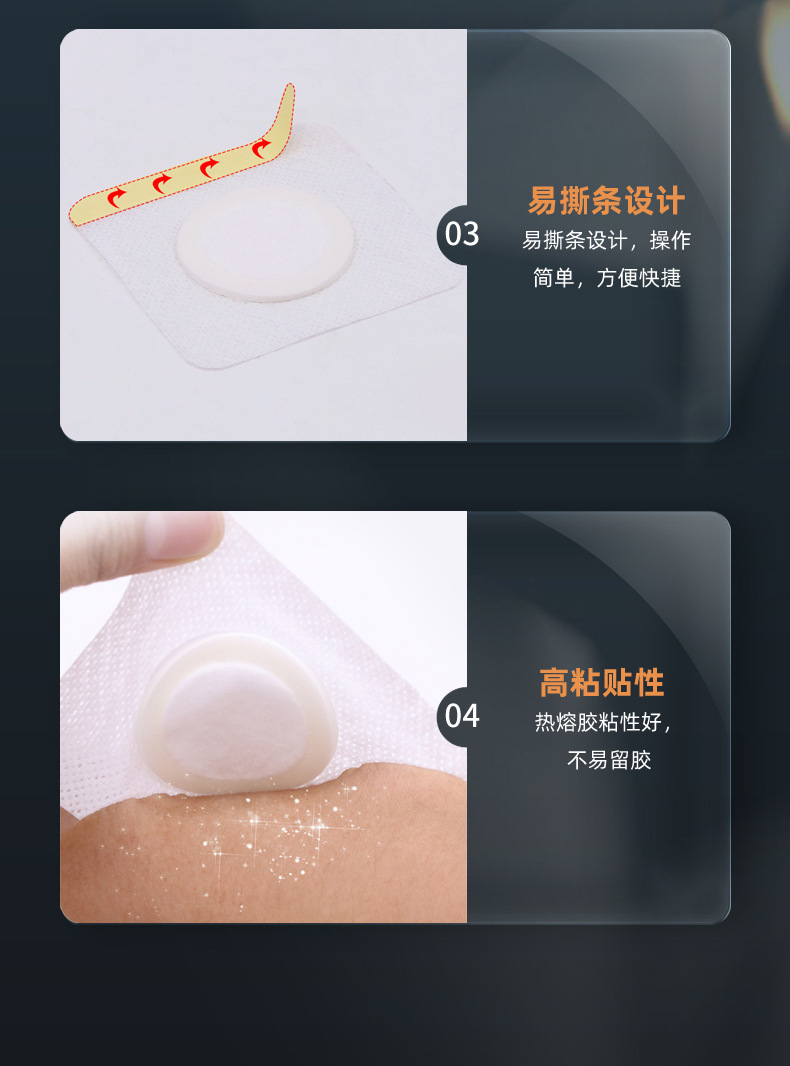 03

易撕条设计

易撕条设计，操作简单，方便快捷

04

高粘贴性

热熔胶粘性好，不易留胶