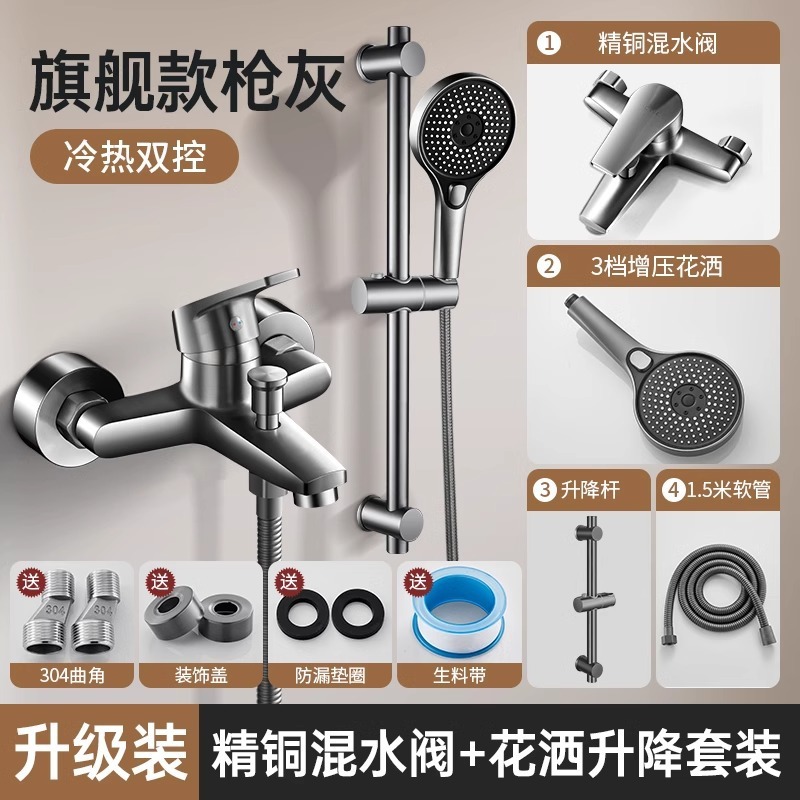 旗舰款枪灰

冷热双控

① 精铜混水阀

② 3档增压花洒

③ 升降杆

④ 1.5米软管

送 304 304 304曲角

送 装饰盖

送 防漏垫圈

送 生料带

升级装 精铜混水阀+花洒升降套装