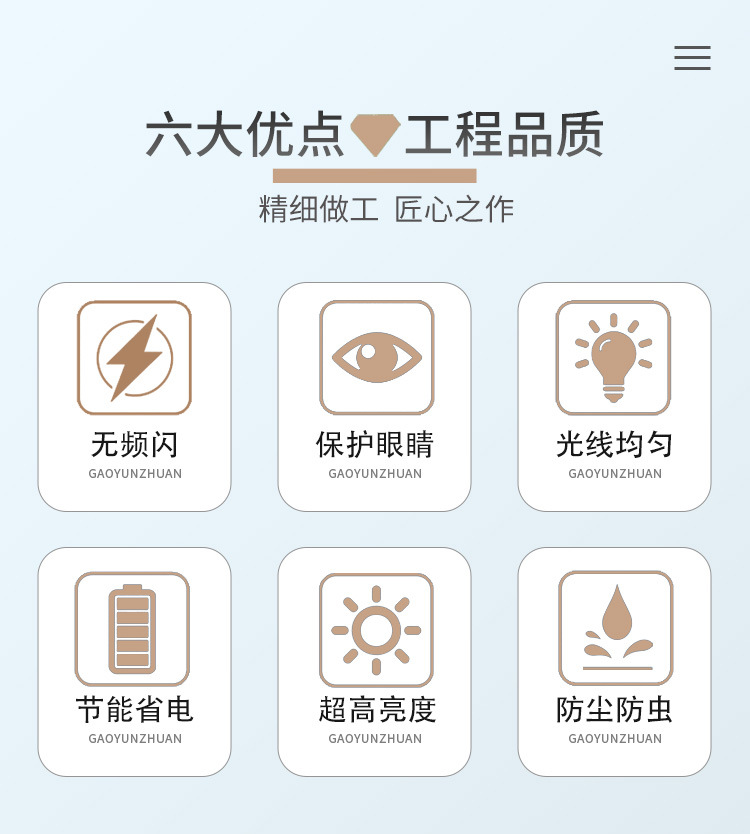 六大优点 工程品质

精细做工 匠心之作

无频闪
GAOYUNZHUAN

保护眼睛
GAOYUNZHUAN

光线均匀
GAOYUNZHUAN

节能省电
GAOYUNZHUAN

超高亮度
GAOYUNZHUAN

防尘防虫
GAOYUNZHUAN