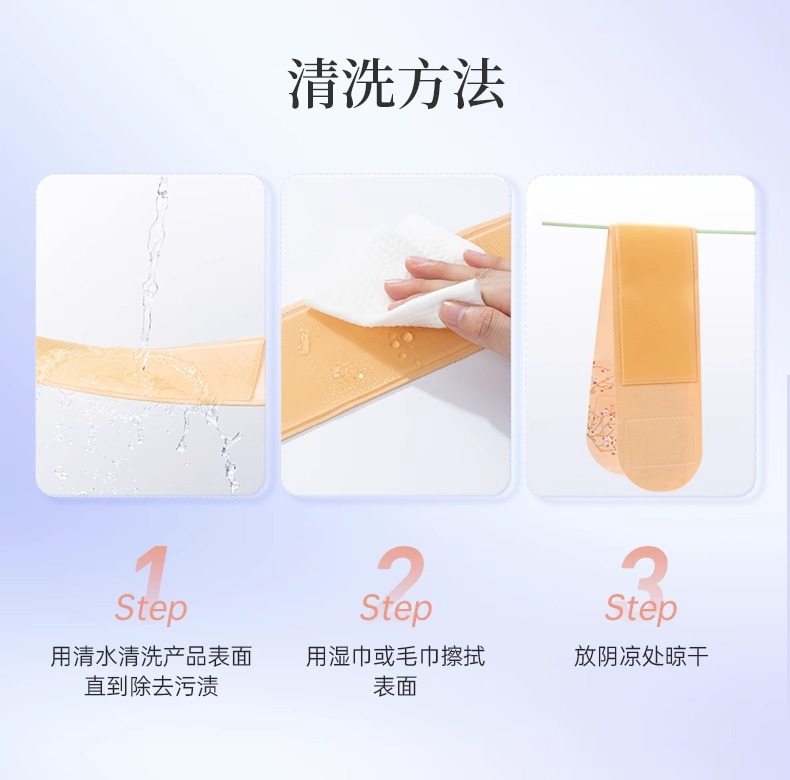 清洗方法

1
Step
用清水清洗产品表面直到除去污渍

2
Step
用湿巾或毛巾擦拭表面

3
Step
放阴凉处晾干