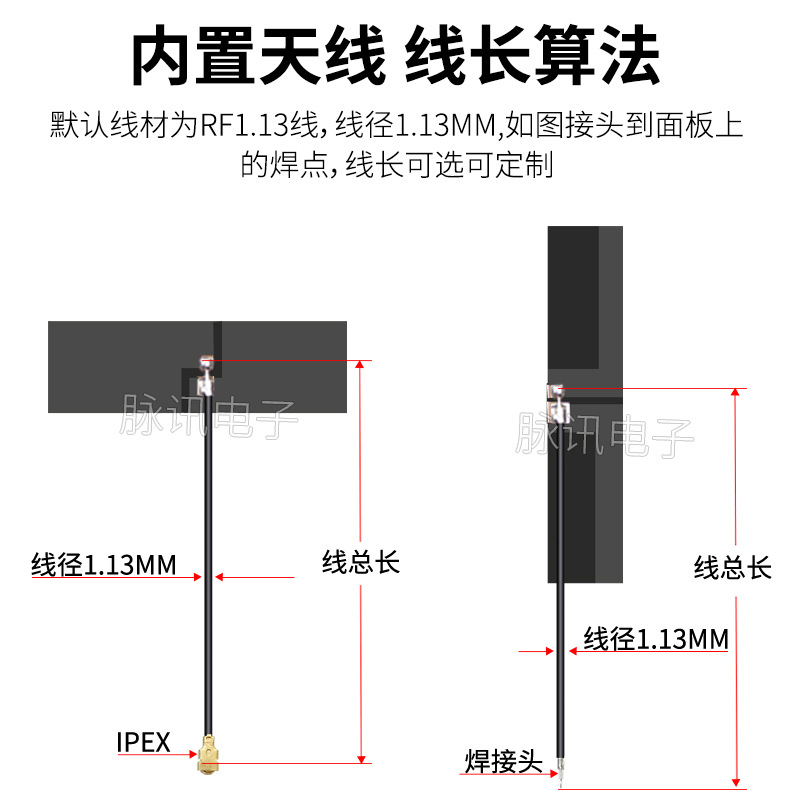 内置天线 线长算法

默认线材为RF1.13线，线径1.13MM,如图接头到面板上的焊点，线长可选可定制

脉讯电子

线径1.13MM

线总长

IPEX

脉讯电子

线总长

线径1.13MM

焊接头