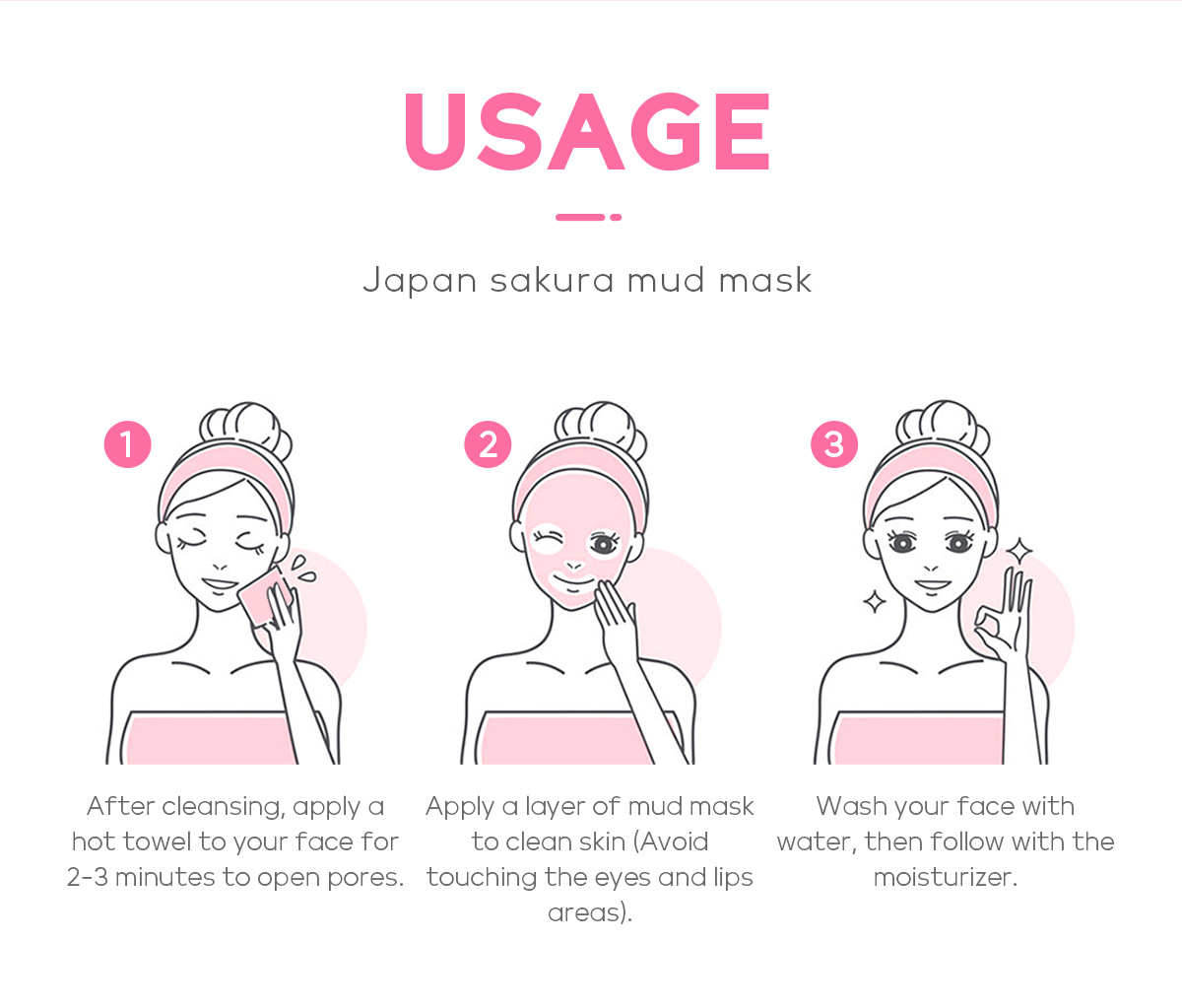 USAGE

Japan sakura mud mask

1

After cleansing, apply a hot towel to your face for 2-3 minutes to open pores.

2

Apply a layer of mud mask to clean skin (Avoid touching the eyes and lips areas).

3

Wash your face with water, then follow with the moisturizer.