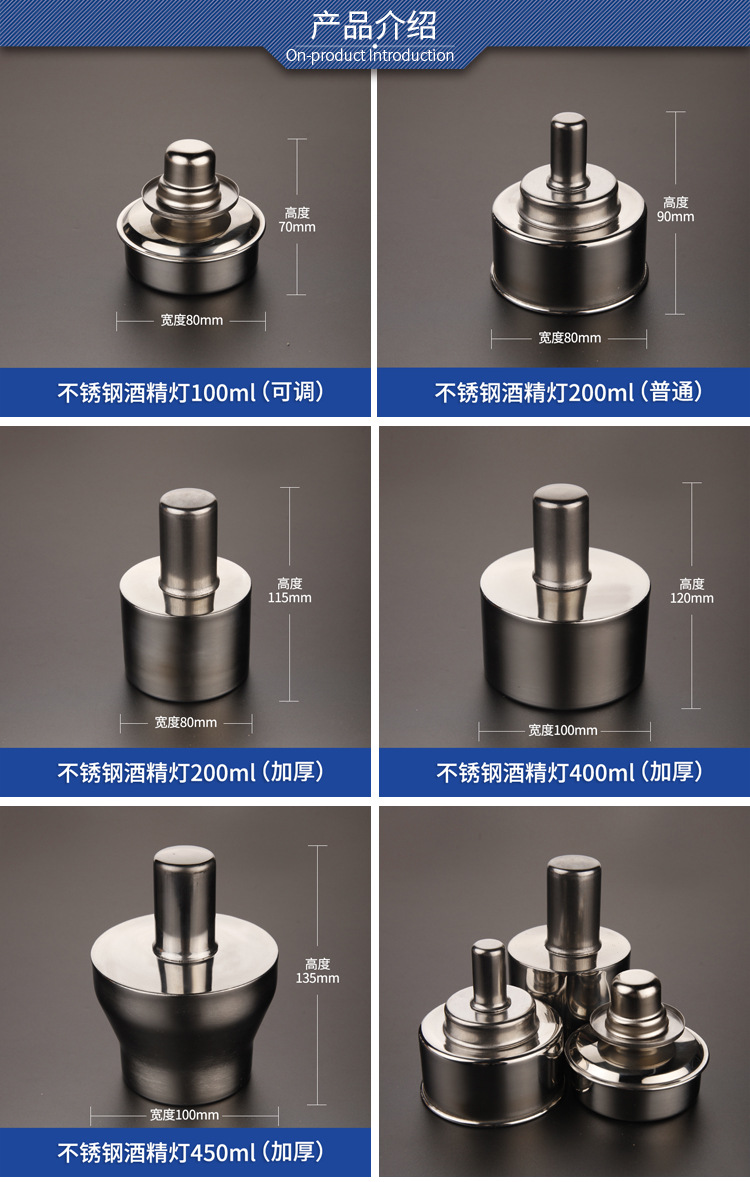 产品介绍
On-product Introduction

高度
70mm

宽度80mm

不锈钢酒精灯100ml（可调）

高度
90mm

宽度80mm

不锈钢酒精灯200ml（普通）

高度
115mm

宽度80mm

不锈钢酒精灯200ml（加厚）

高度
120mm

宽度100mm

不锈钢酒精灯400ml（加厚）

高度
135mm

宽度100mm

不锈钢酒精灯450ml（加厚）