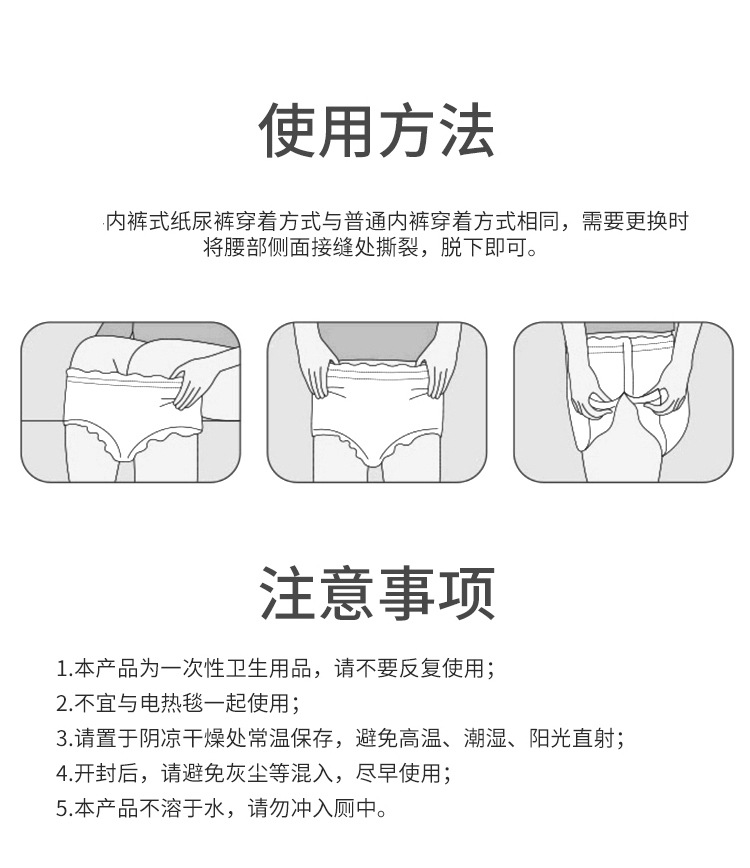 使用方法

内裤式纸尿裤穿着方式与普通内裤穿着方式相同，需要更换时将腰部侧面接缝处撕裂，脱下即可。

注意事项

1.本产品为一次性卫生用品，请不要反复使用；
2.不宜与电热毯一起使用；
3.请置于阴凉干燥处常温保存，避免高温、潮湿、阳光直射；
4.开封后，请避免灰尘等混入，尽早使用；
5.本产品不溶于水，请勿冲入厕中。