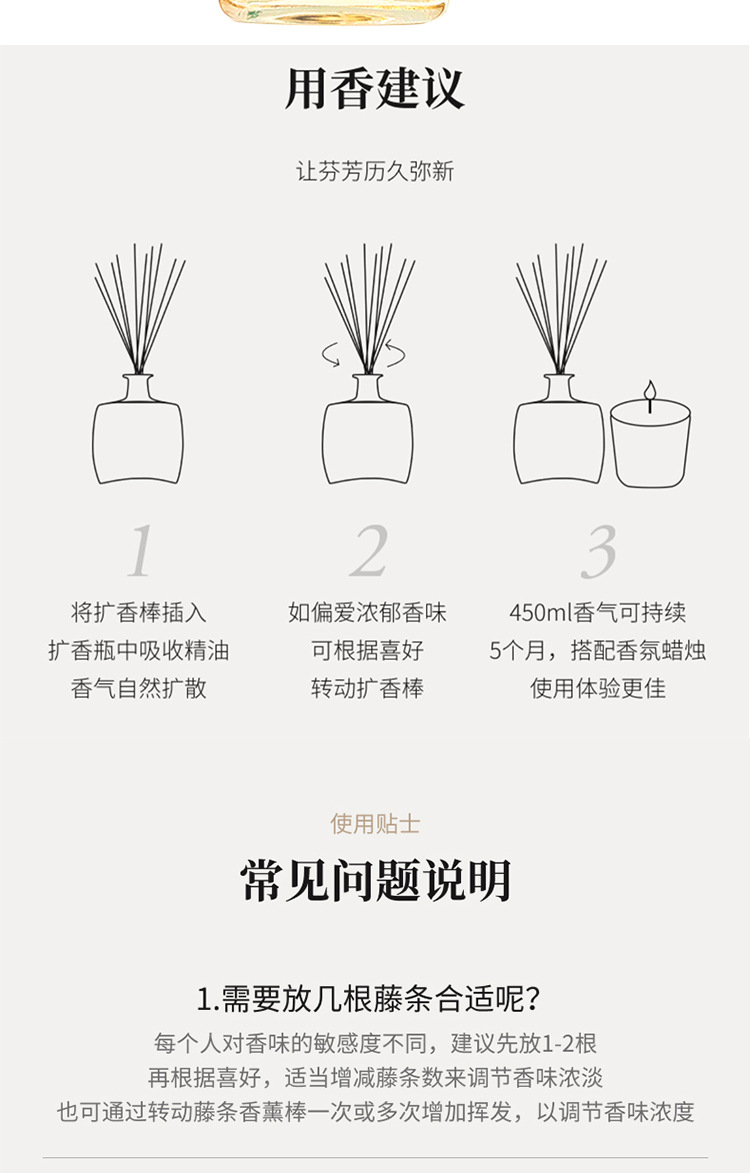 用香建议

让芬芳历久弥新

1
将扩香棒插入
扩香瓶中吸收精油
香气自然扩散

2
如偏爱浓郁香味
可根据喜好
转动扩香棒

3
450ml香气可持续
5个月，搭配香氛蜡烛
使用体验更佳

使用贴士

常见问题说明

1.需要放几根藤条合适呢?
每个人对香味的敏感度不同，建议先放1-2根
再根据喜好，适当增减藤条数来调节香味浓淡
也可通过转动藤条香薰棒一次或多次增加挥发，以调节香味浓度