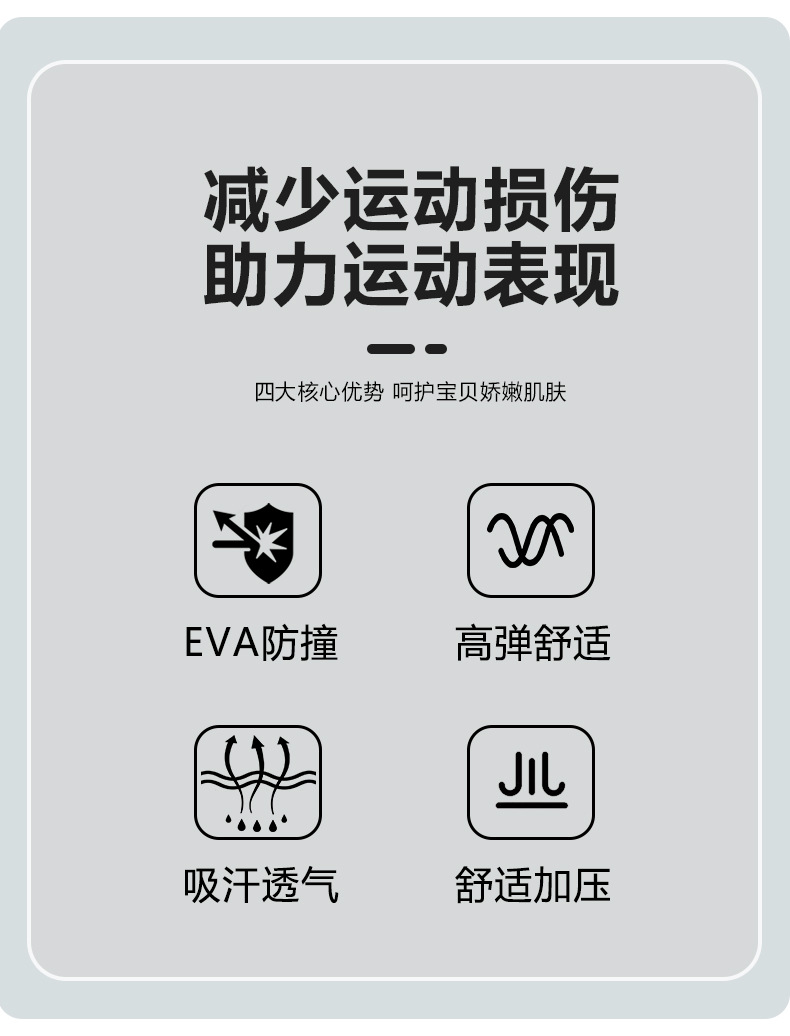 减少运动损伤
助力运动表现

四大核心优势 呵护宝贝娇嫩肌肤

EVA防撞

高弹舒适

吸汗透气

舒适加压