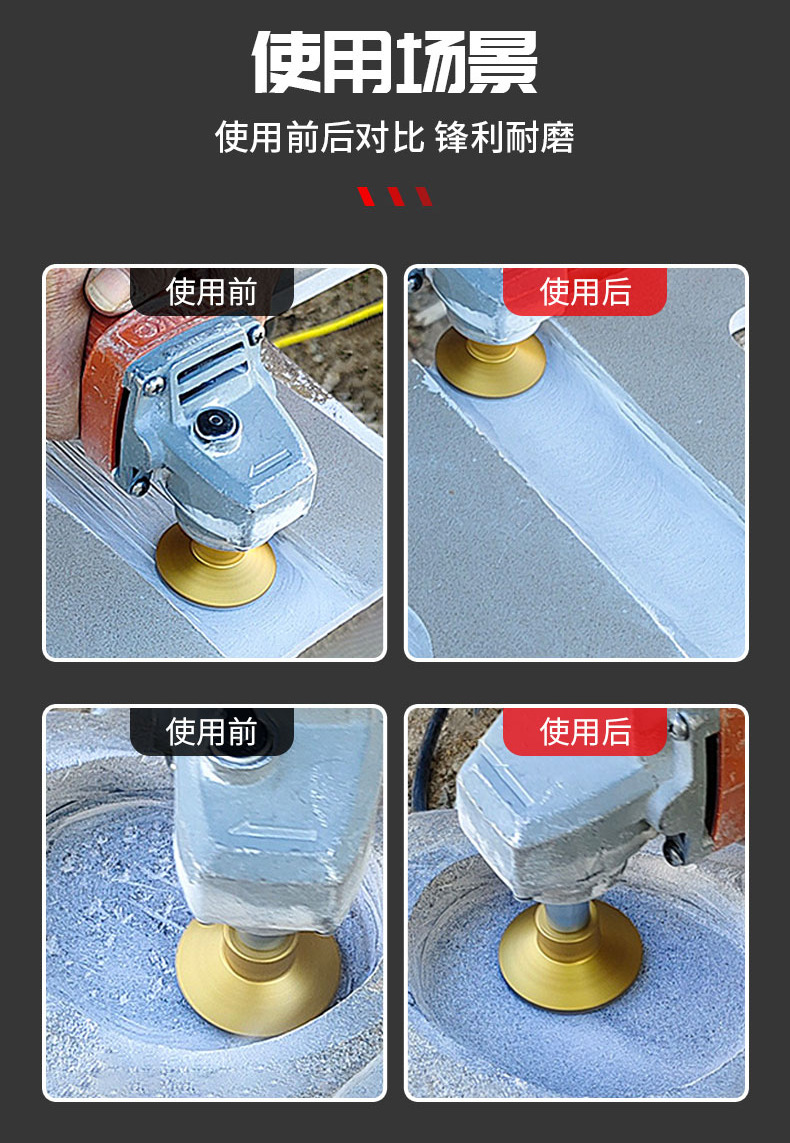 使用场景

使用前后对比 锋利耐磨

使用前

使用后

使用前

使用后