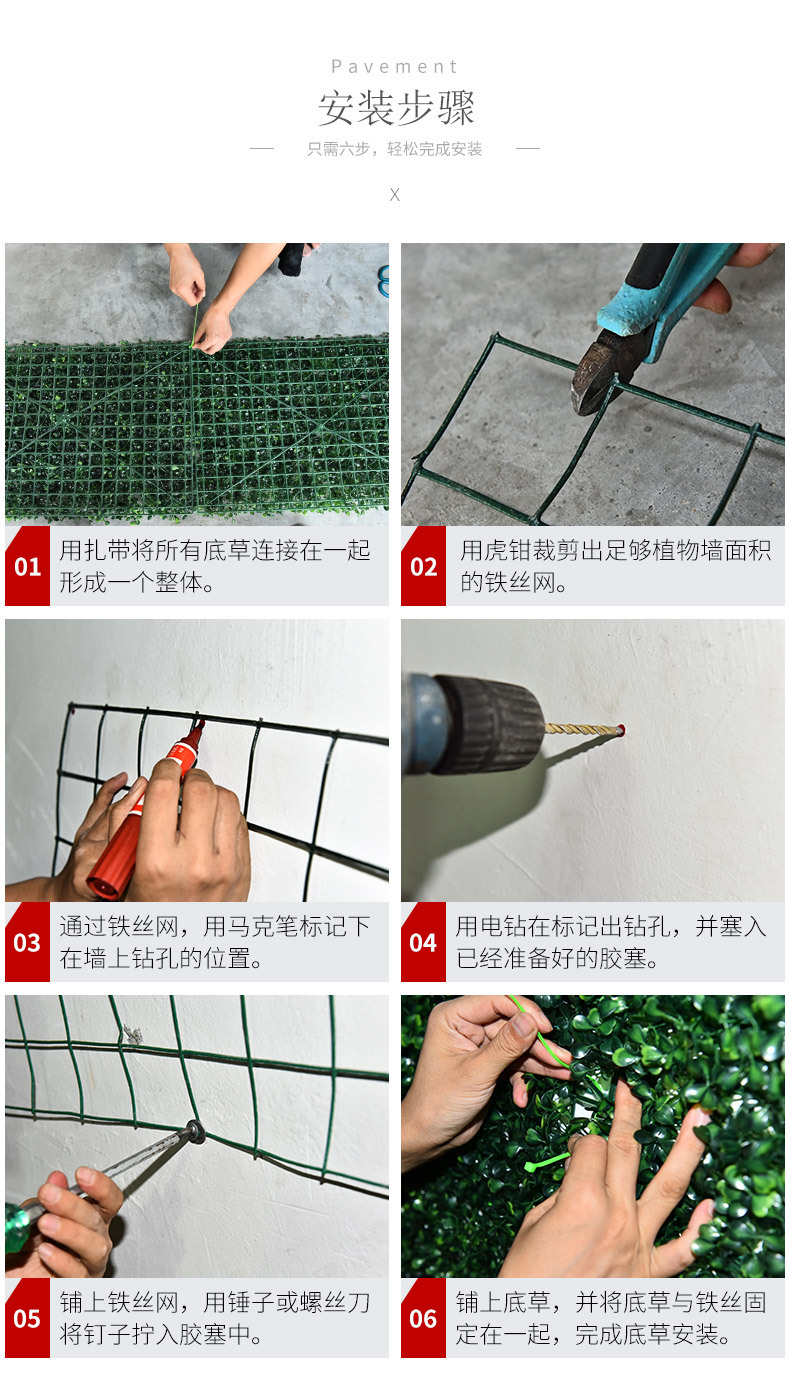 Pavement

安装步骤

只需六步，轻松完成安装

X

01 用扎带将所有底草连接在一起形成一个整体。

02 用虎钳裁剪出足够植物墙面积的铁丝网。

03 通过铁丝网，用马克笔标记下在墙上钻孔的位置。

04 用电钻在标记出钻孔，并塞入已经准备好的胶塞。

05 铺上铁丝网，用锤子或螺丝刀将钉子拧入胶塞中。

06 铺上底草，并将底草与铁丝固定在一起，完成底草安装。