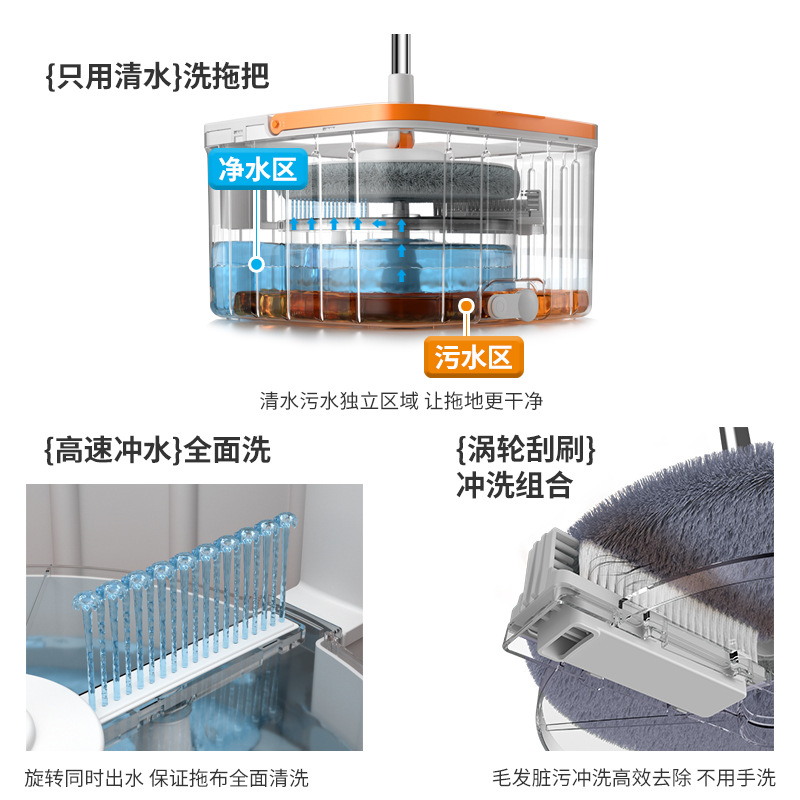 {只用清水}洗拖把

净水区

污水区

清水污水独立区域 让拖地更干净

{高速冲水}全面洗

旋转同时出水 保证拖布全面清洗

{涡轮刮刷}
冲洗组合

毛发脏污冲洗高效去除 不用手洗