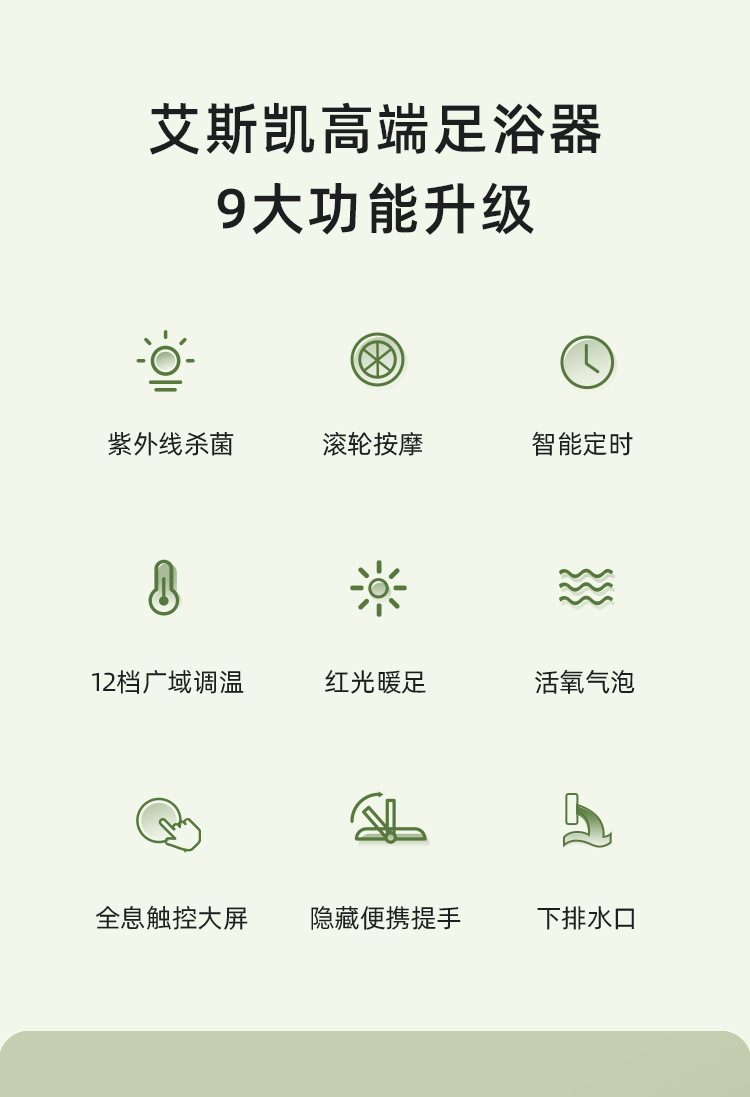 艾斯凯高端足浴器
9大功能升级

紫外线杀菌

滚轮按摩

智能定时

12档广域调温

红光暖足

活氧气泡

全息触控大屏

隐藏便携提手

下排水口