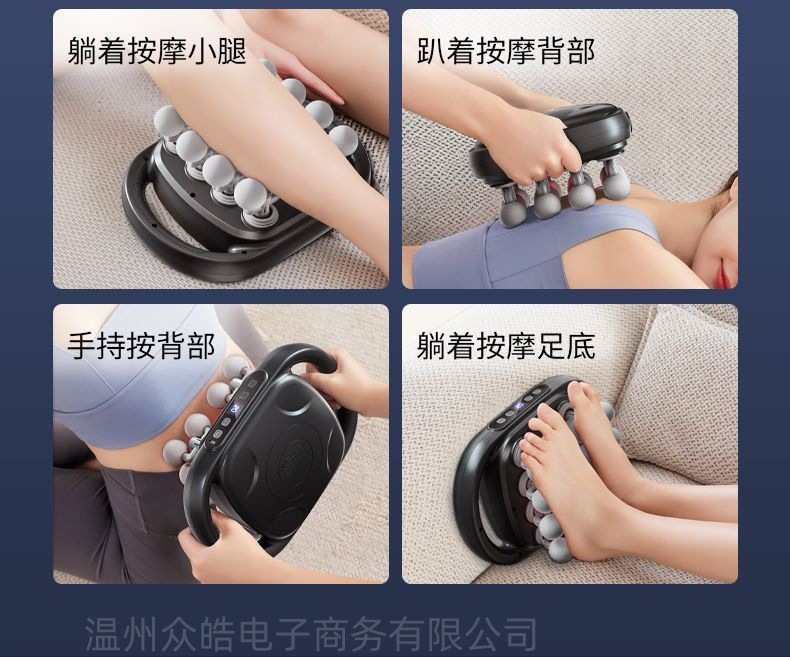 躺着按摩小腿

趴着按摩背部

手持按背部

躺着按摩足底

温州众皓电子商务有限公司