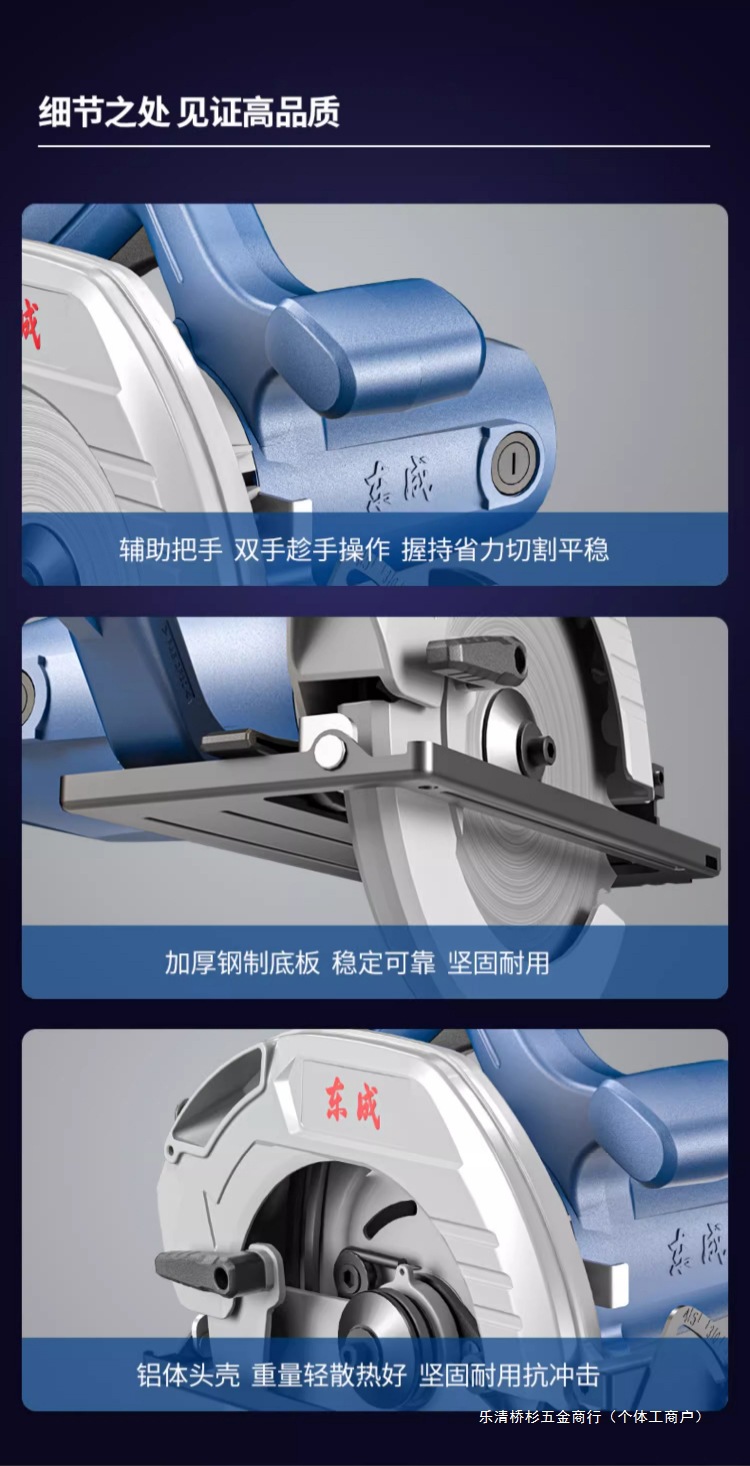 细节之处 见证高品质

东成

东成

辅助把手 双手趁手操作 握持省力切割平稳

加厚钢制底板 稳定可靠 坚固耐用

东成

东成

铝体头壳 重量轻散热好 坚固耐用抗冲击

乐清桥杉五金商行（个体工商户）