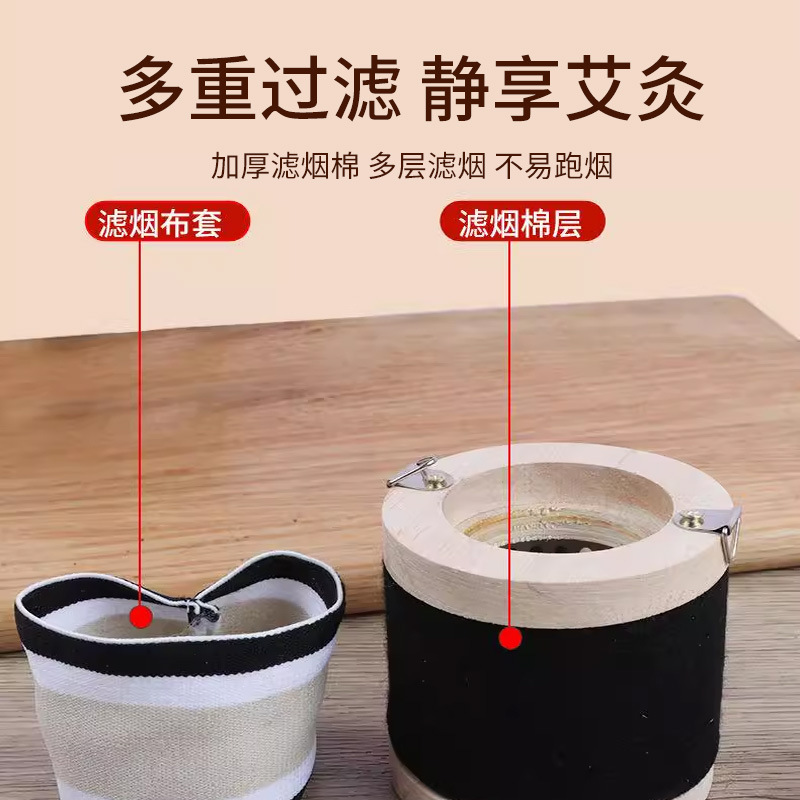 多重过滤 静享艾灸

加厚滤烟棉 多层滤烟 不易跑烟

滤烟布套

滤烟棉层