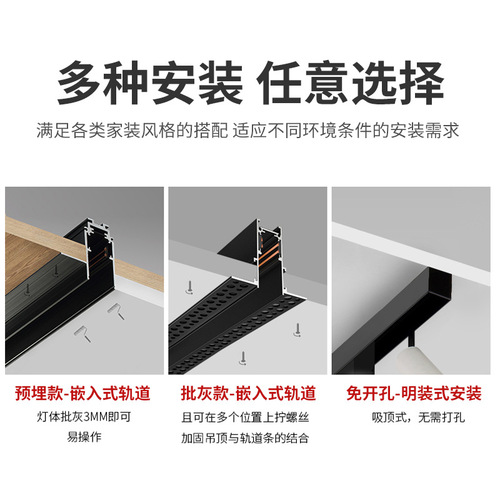 多种安装 任意选择

满足各类家装风格的搭配 适应不同环境条件的安装需求

预埋款-嵌入式轨道

灯体批灰3MM即可
易操作

批灰款-嵌入式轨道

且可在多个位置上拧螺丝
加固吊顶与轨道条的结合

免开孔-明装式安装

吸顶式，无需打孔