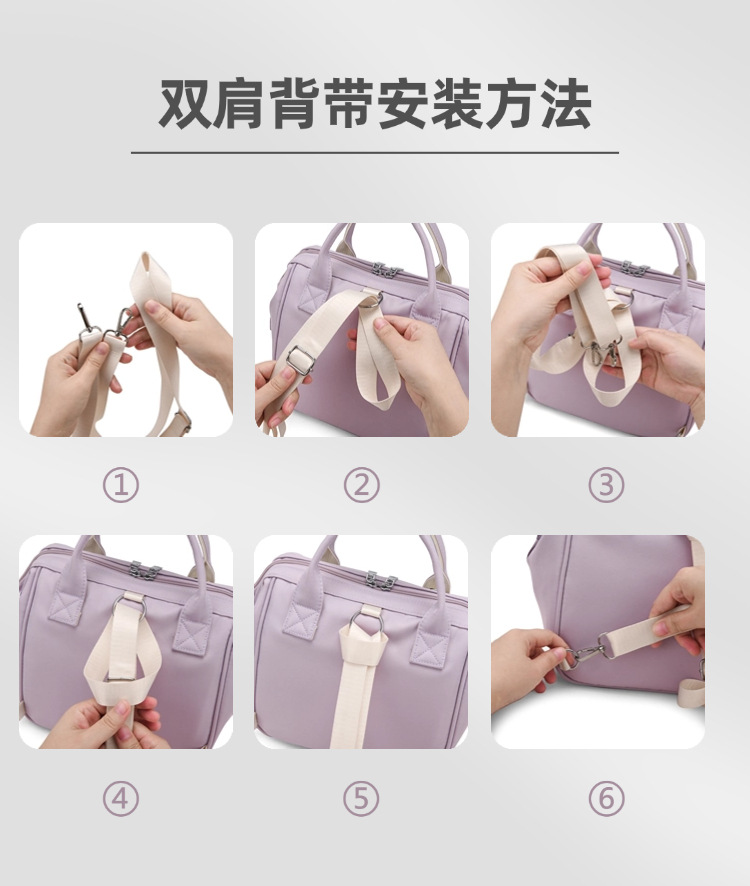 双肩背带安装方法

①

②

③

④

⑤

⑥