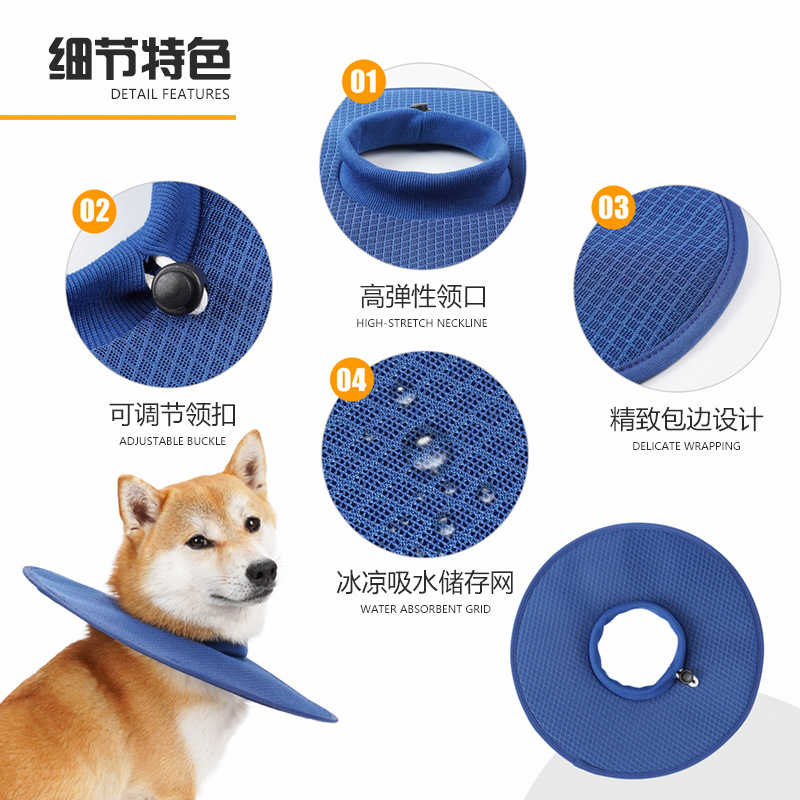 细节特色
DETAIL FEATURES

01
高弹性领口
HIGH-STRETCH NECKLINE

02
可调节领扣
ADJUSTABLE BUCKLE

03
精致包边设计
DELICATE WRAPPING

04
冰凉吸水储存网
WATER ABSORBENT GRID