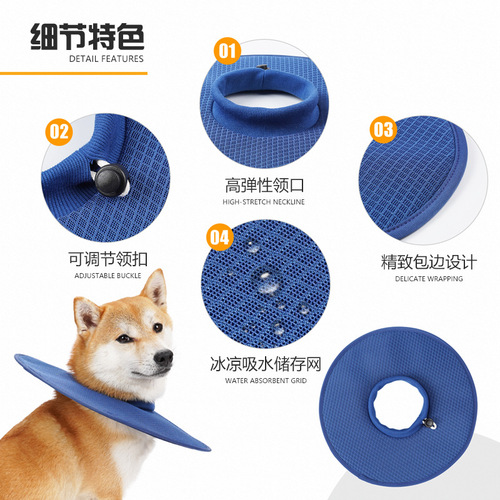 细节特色
DETAIL FEATURES

01
高弹性领口
HIGH-STRETCH NECKLINE

02
可调节领扣
ADJUSTABLE BUCKLE

03
精致包边设计
DELICATE WRAPPING

04
冰凉吸水储存网
WATER ABSORBENT GRID