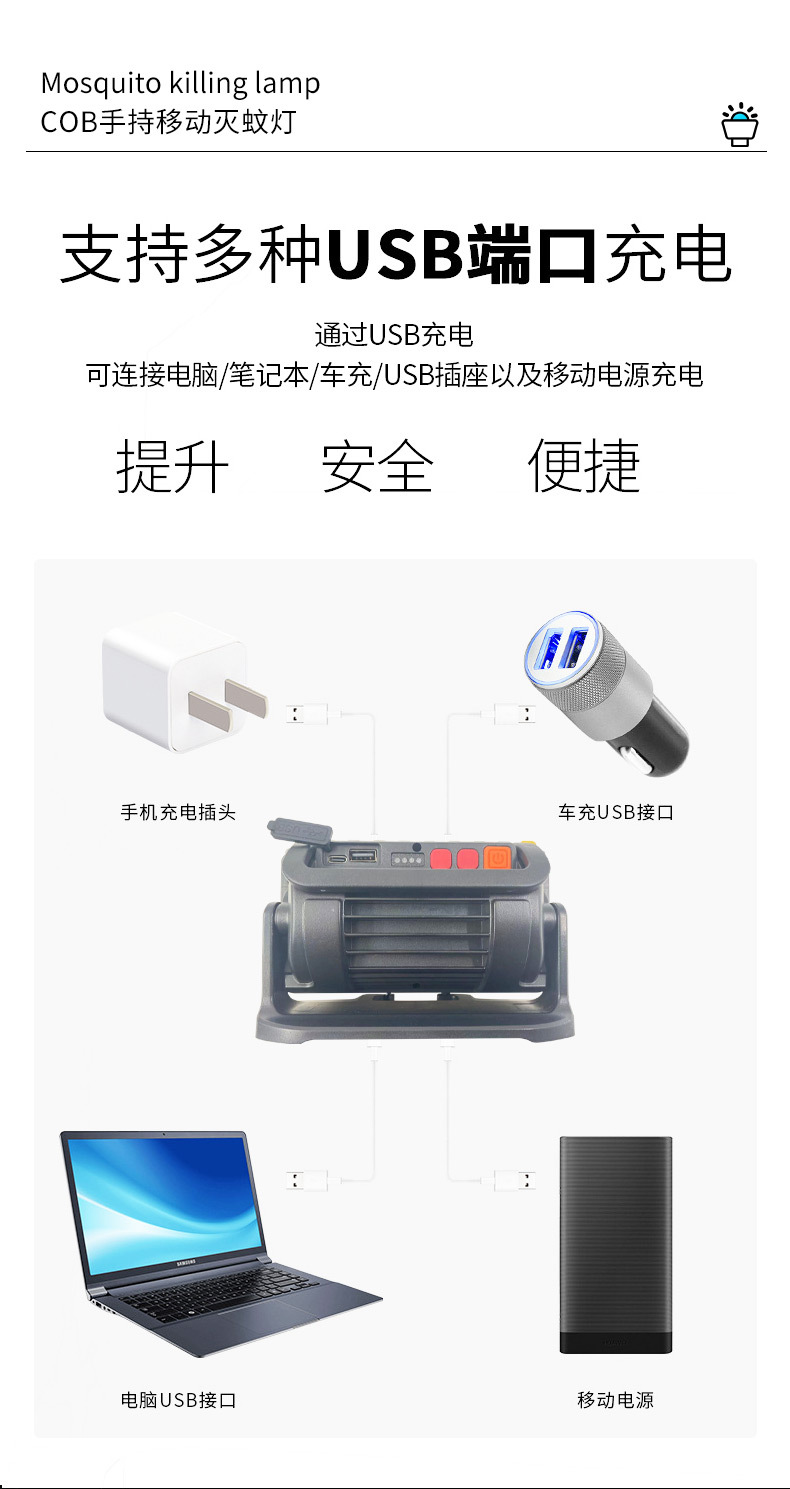 Mosquito killing lamp
COB手持移动灭蚊灯

支持多种USB端口充电

通过USB充电
可连接电脑/笔记本/车充/USB插座以及移动电源充电

提升　安全　便捷

手机充电插头

车充USB接口

SAMSUNG

电脑USB接口

移动电源