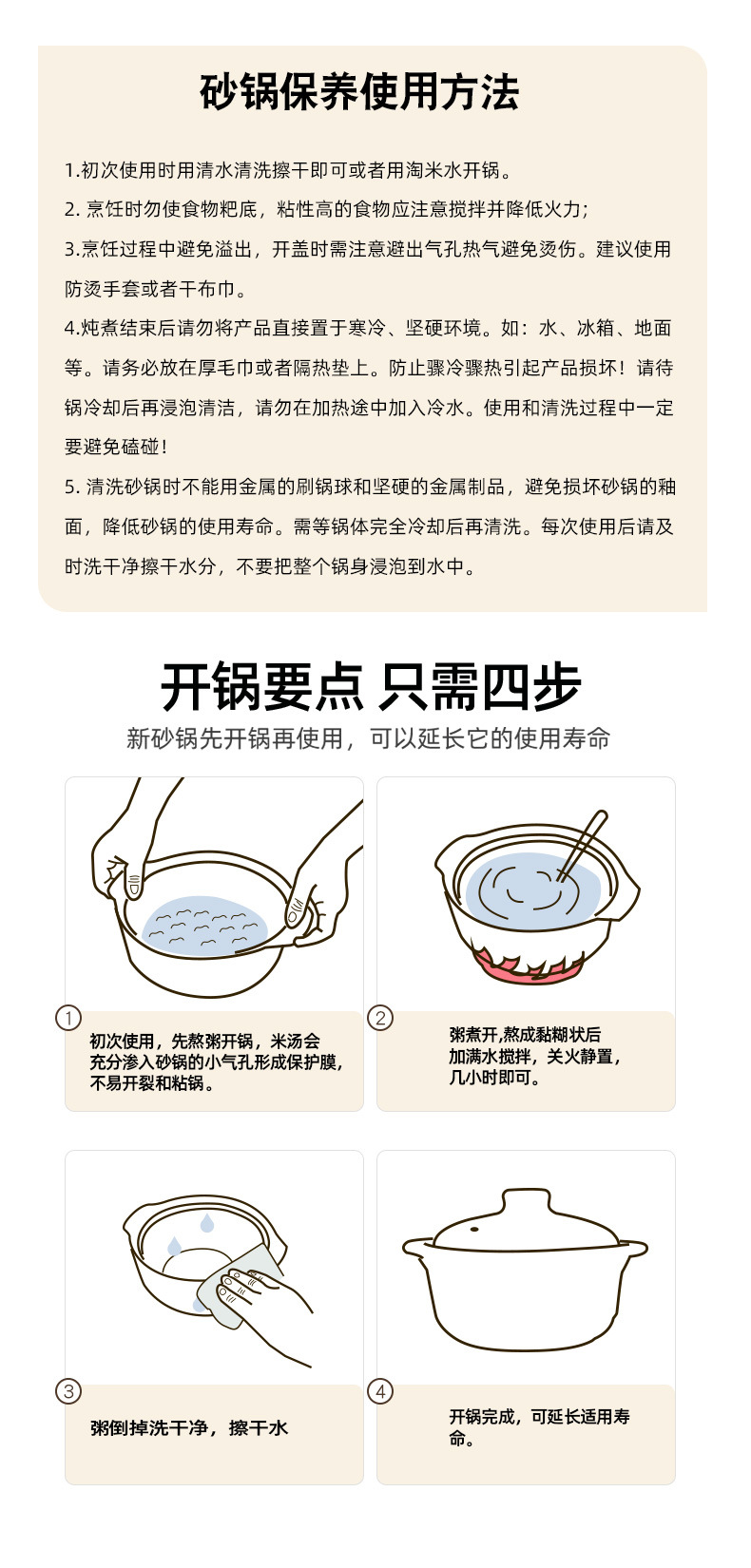 砂锅保养使用方法

1.初次使用时用清水清洗擦干即可或者用淘米水开锅。

2. 烹饪时勿使食物粑底，粘性高的食物应注意搅拌并降低火力;

3.烹饪过程中避免溢出，开盖时需注意避出气孔热气避免烫伤。建议使用防烫手套或者干布巾。

4.炖煮结束后请勿将产品直接置于寒冷、坚硬环境。如：水、冰箱、地面等。请务必放在厚毛巾或者隔热垫上。防止骤冷骤热引起产品损坏！请待锅冷却后再浸泡清洁，请勿在加热途中加入冷水。使用和清洗过程中一定要避免磕碰！

5. 清洗砂锅时不能用金属的刷锅球和坚硬的金属制品，避免损坏砂锅的釉面，降低砂锅的使用寿命。需等锅体完全冷却后再清洗。每次使用后请及时洗干净擦干水分，不要把整个锅身浸泡到水中。

开锅要点 只需四步

新砂锅先开锅再使用，可以延长它的使用寿命

①
初次使用，先熬粥开锅，米汤会充分渗入砂锅的小气孔形成保护膜，不易开裂和粘锅。

②
粥煮开,熬成黏糊状后加满水搅拌，关火静置，几小时即可。

③
粥倒掉洗干净，擦干水

④
开锅完成，可延长适用寿命。