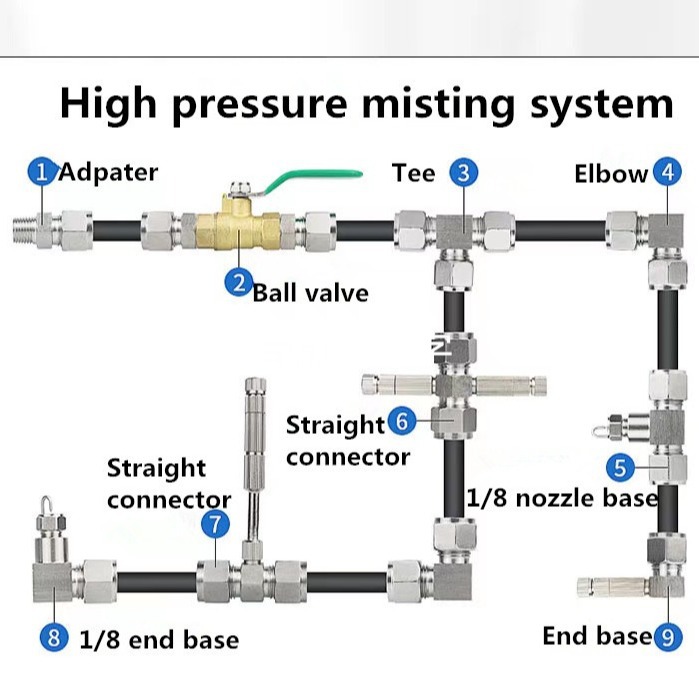 High pressure misting system

1 Adpater

Tee 3

Elbow 4

2 Ball valve

Straight 6 connector

Straight connector

7

5

1/8 nozzle base

8 1/8 end base

End base 9