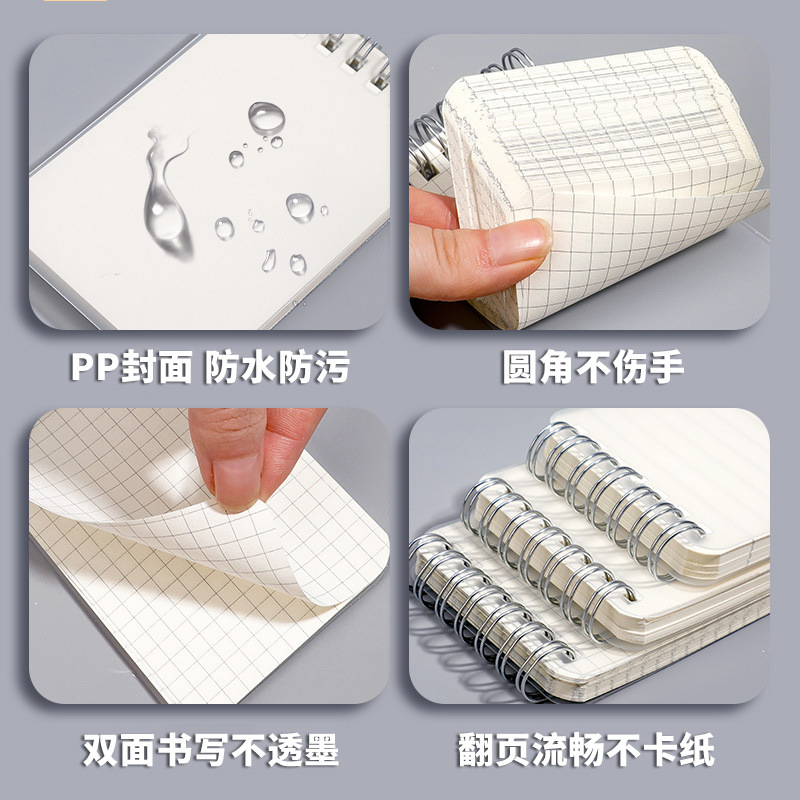 PP封面 防水防污

圆角不伤手

双面书写不透墨

翻页流畅不卡纸