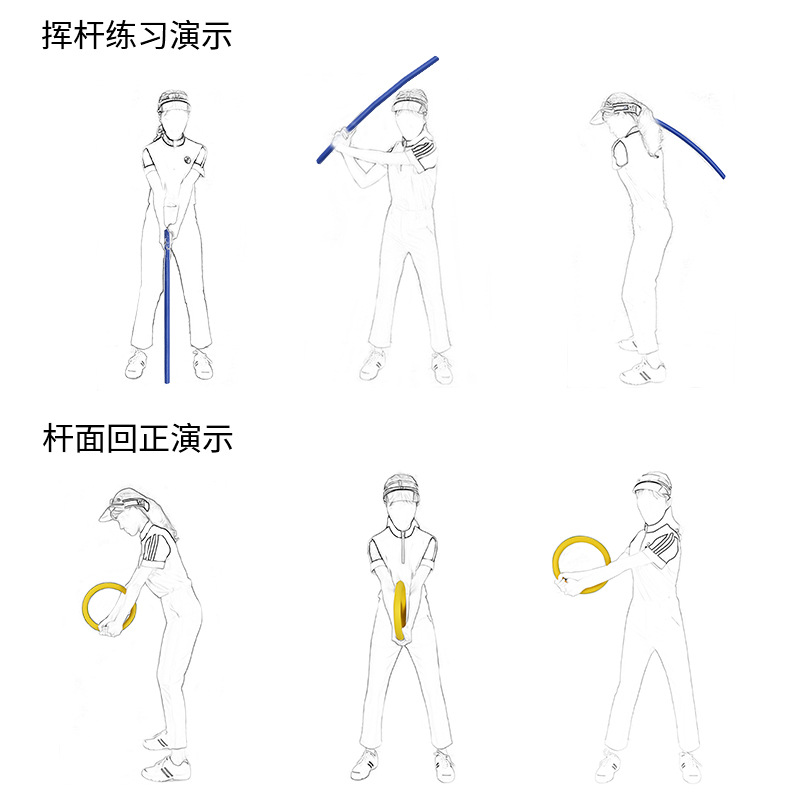 挥杆练习演示

杆面回正演示