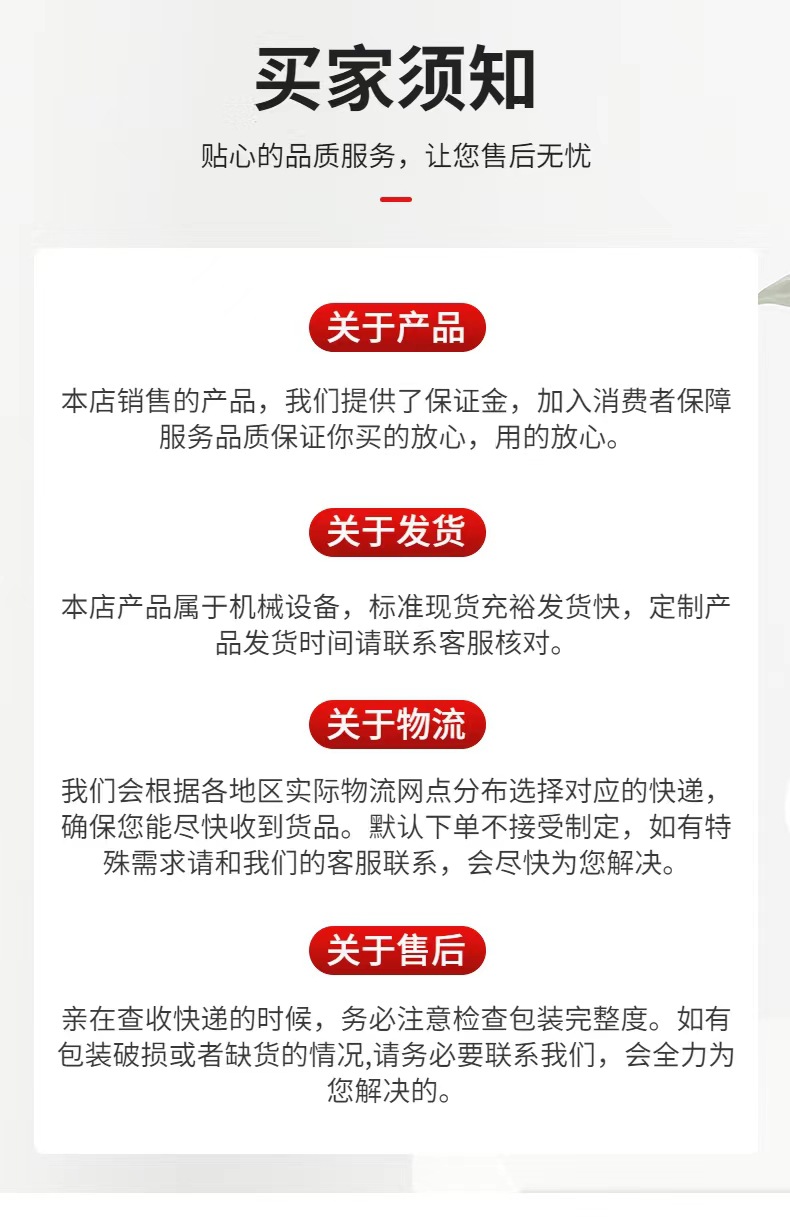 买家须知

贴心的品质服务，让您售后无忧

关于产品

本店销售的产品，我们提供了保证金，加入消费者保障服务品质保证你买的放心，用的放心。

关于发货

本店产品属于机械设备，标准现货充裕发货快，定制产品发货时间请联系客服核对。

关于物流

我们会根据各地区实际物流网点分布选择对应的快递，确保您能尽快收到货品。默认下单不接受制定，如有特殊需求请和我们的客服联系，会尽快为您解决。

关于售后

亲在查收快递的时候，务必注意检查包装完整度。如有包装破损或者缺货的情况,请务必要联系我们，会全力为您解决的。