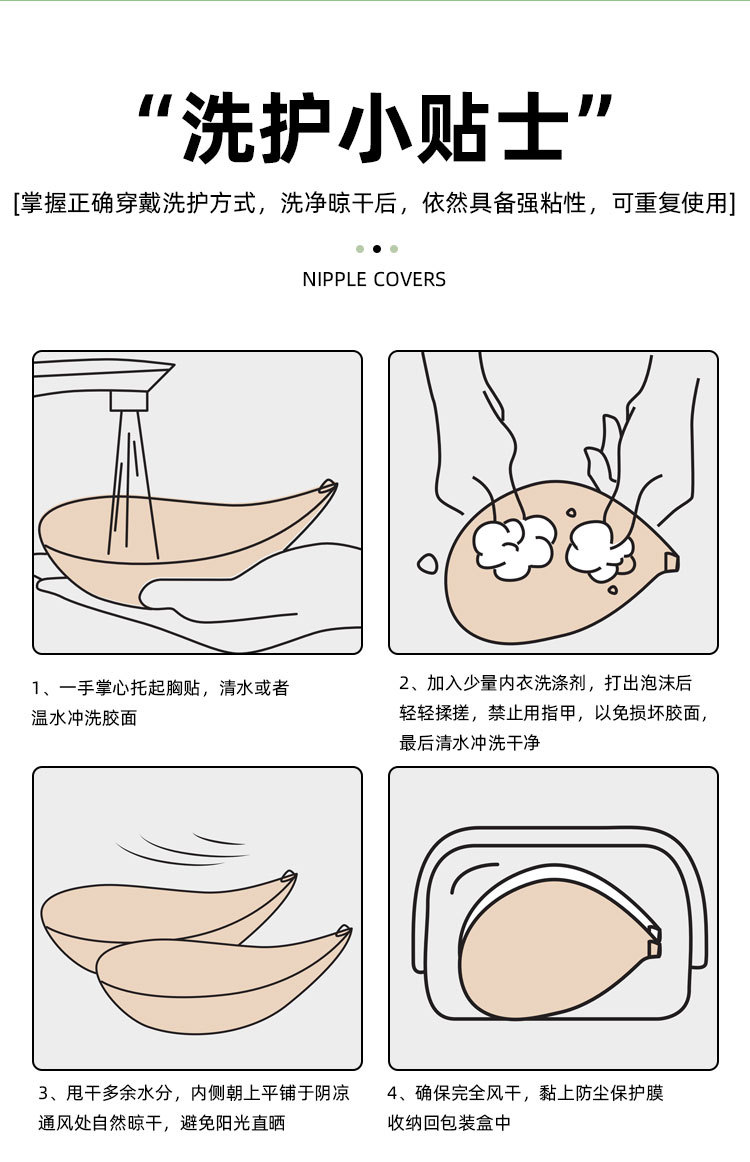 “洗护小贴士”

[掌握正确穿戴洗护方式，洗净晾干后，依然具备强粘性，可重复使用]

NIPPLE COVERS

1、一手掌心托起胸贴，清水或者温水冲洗胶面

2、加入少量内衣洗涤剂，打出泡沫后轻轻揉搓，禁止用指甲，以免损坏胶面，最后清水冲洗干净

3、甩干多余水分，内侧朝上平铺于阴凉通风处自然晾干，避免阳光直晒

4、确保完全风干，黏上防尘保护膜收纳回包装盒中