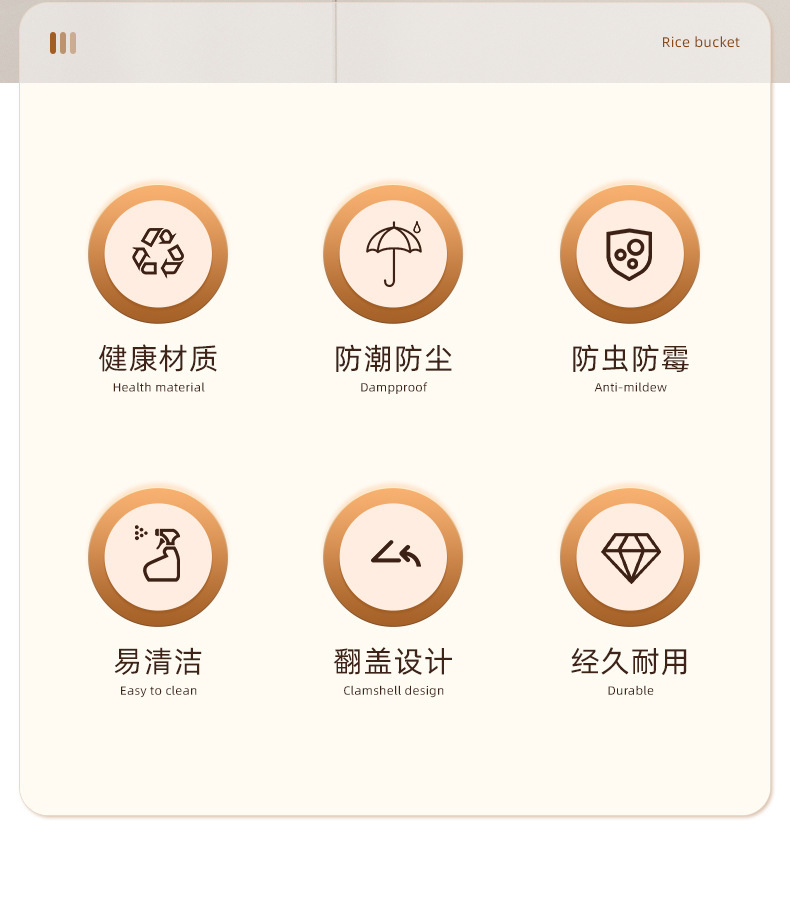 Rice bucket

健康材质
Health material

防潮防尘
Dampproof

防虫防霉
Anti-mildew

易清洁
Easy to clean

翻盖设计
Clamshell design

经久耐用
Durable