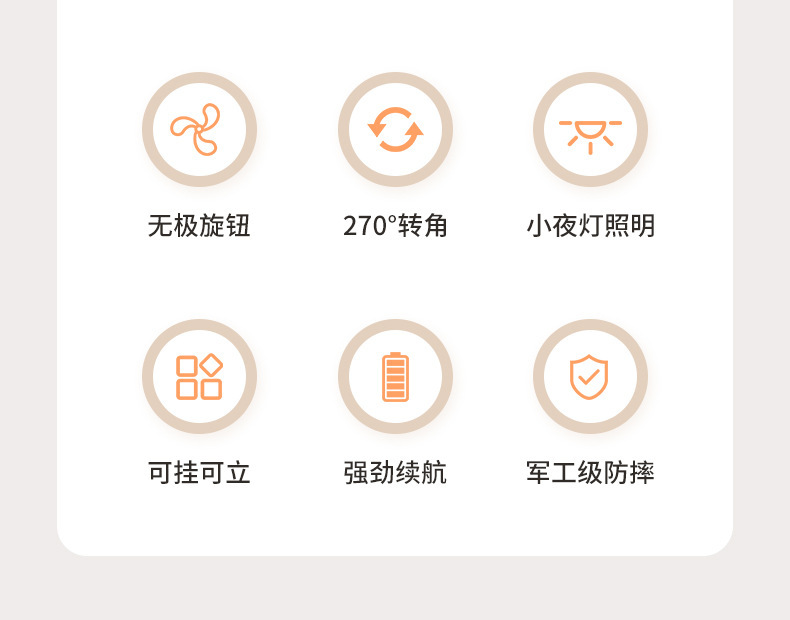 无极旋钮

270°转角

小夜灯照明

可挂可立

强劲续航

军工级防摔