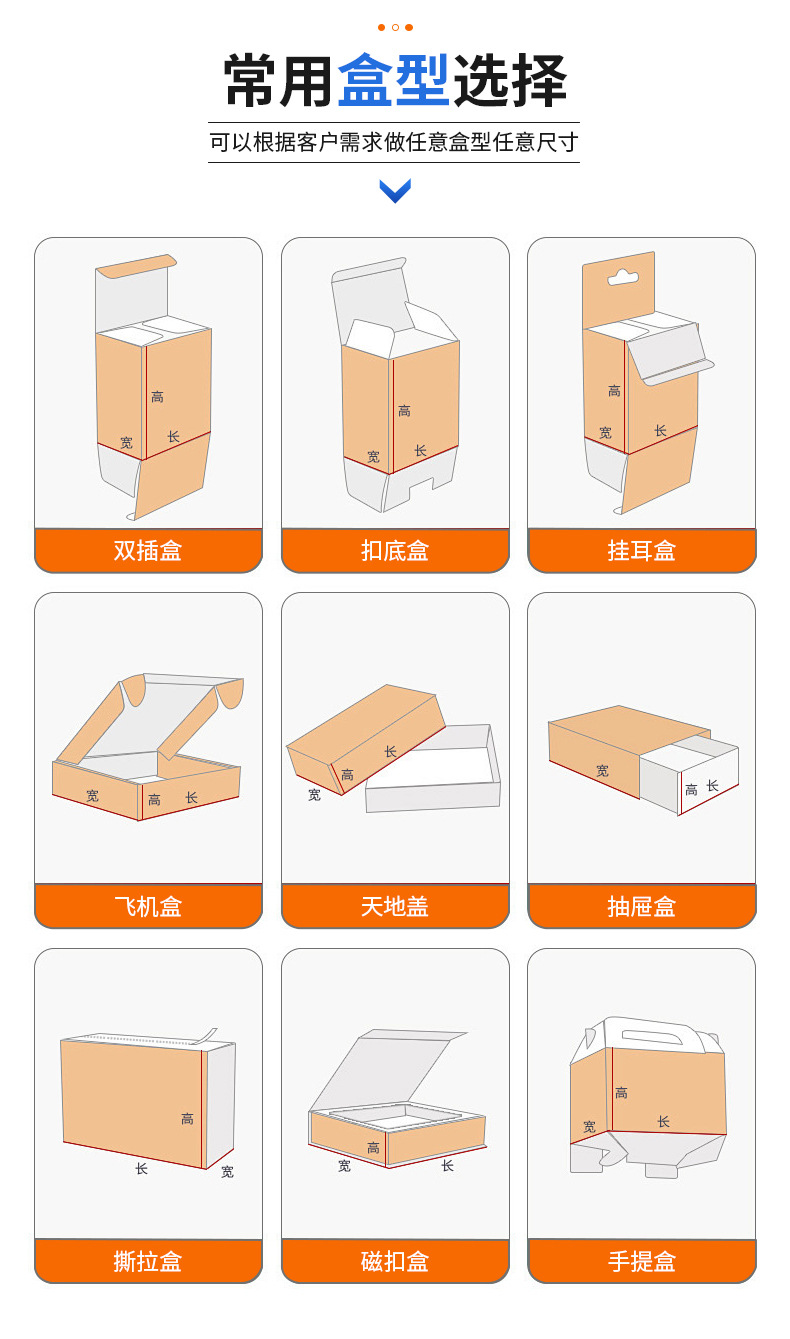 常用盒型选择

可以根据客户需求做任意盒型任意尺寸

高
宽
长
双插盒

高
宽
长
扣底盒

高
宽
长
挂耳盒

宽
高
长
飞机盒

长
高
宽
天地盖

宽
高
长
抽屉盒

高
长
宽
撕拉盒

高
宽
长
磁扣盒

高
宽
长
手提盒