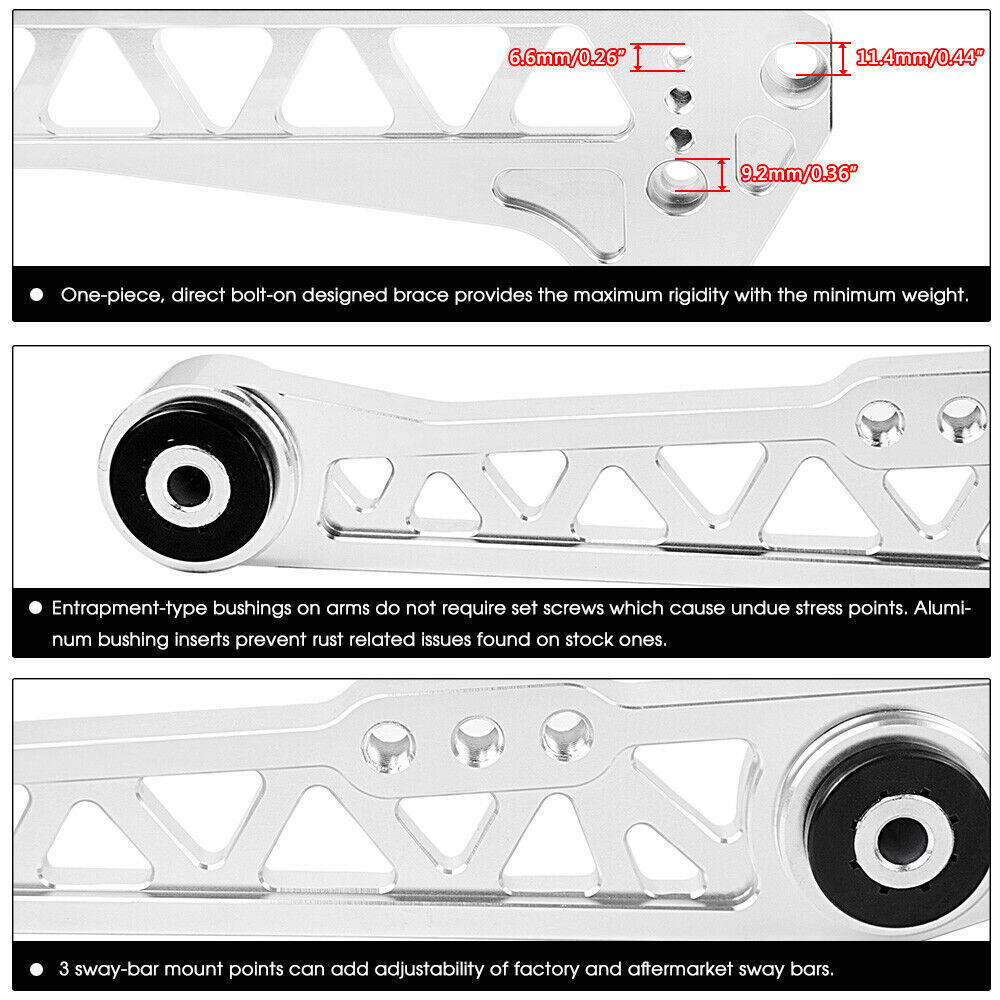 6.6mm/0.26"

11.4mm/0.44"

9.2mm/0.36"

● One-piece, direct bolt-on designed brace provides the maximum rigidity with the minimum weight.

● Entrapment-type bushings on arms do not require set screws which cause undue stress points. Aluminum bushing inserts prevent rust related issues found on stock ones.

● 3 sway-bar mount points can add adjustability of factory and aftermarket sway bars.