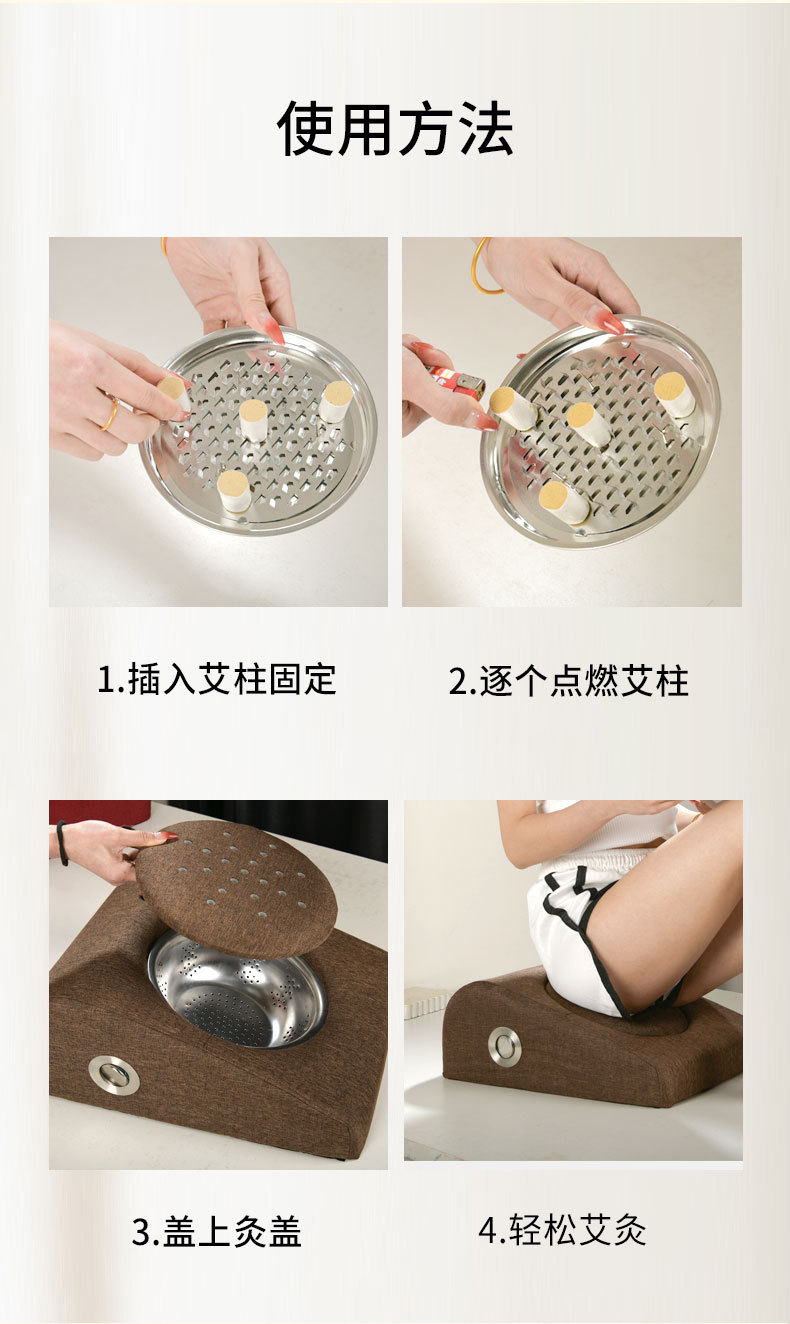 使用方法

1.插入艾柱固定

2.逐个点燃艾柱

3.盖上灸盖

4.轻松艾灸