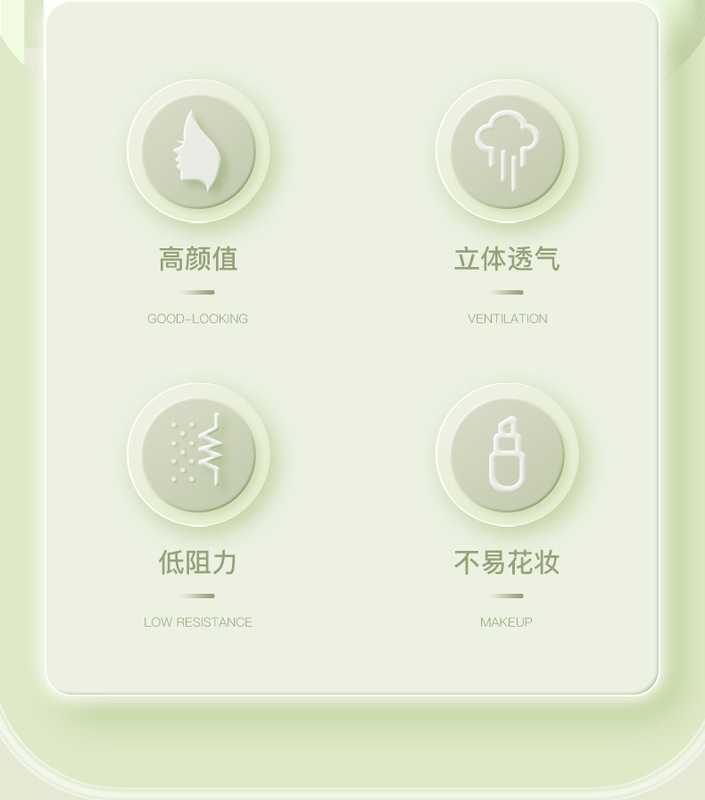 高颜值

GOOD-LOOKING

立体透气

VENTILATION

低阻力

LOW RESISTANCE

不易花妆

MAKEUP